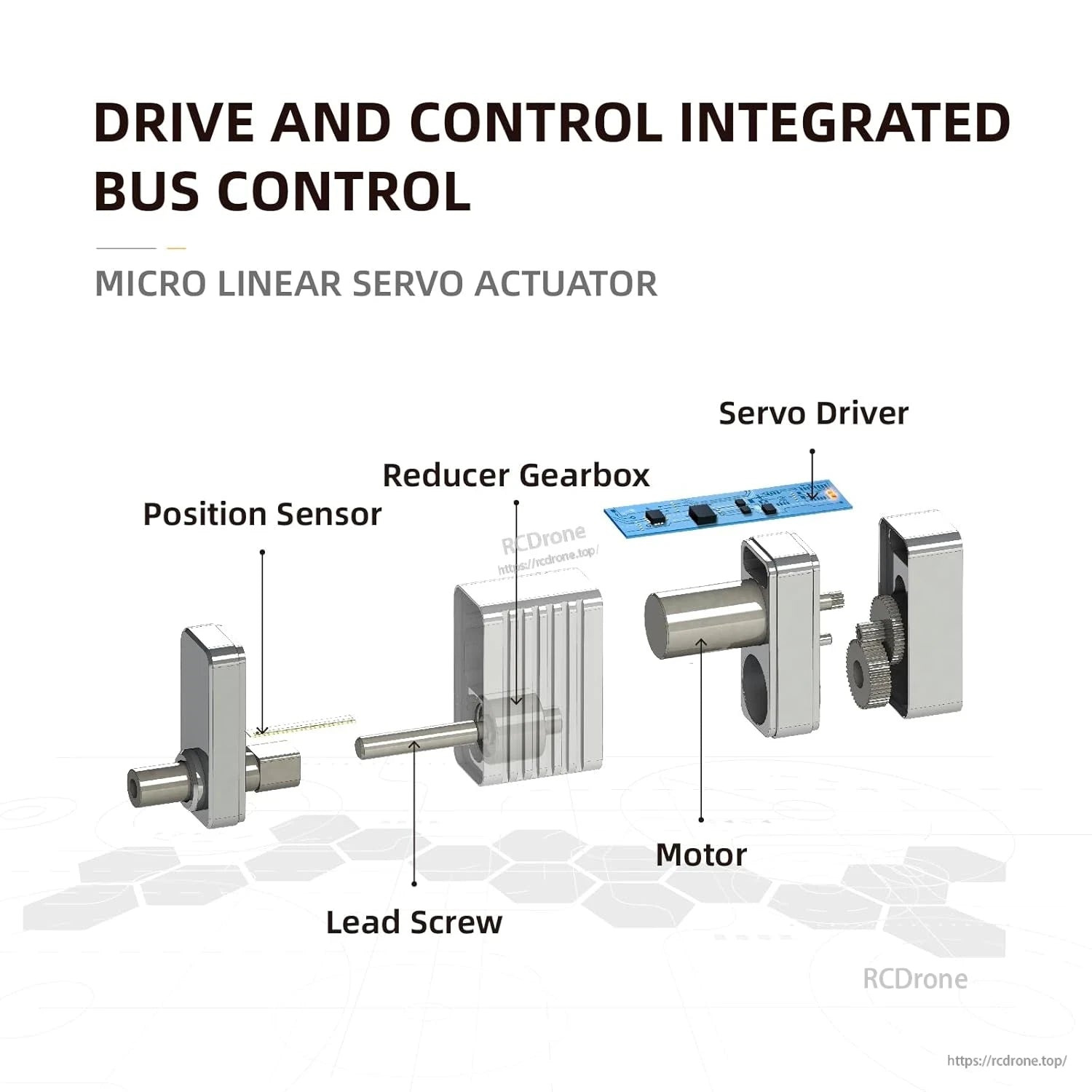 DRIVE AND CONTROL INTEGRATED BUS CONTROL

MICRO LINEAR SERVO ACTUATOR

Servo Driver

Reducer Gearbox

Position Sensor

RCDrone
https://rcdrone.top/

Motor

Lead Screw

RCDrone

https://rcdrone.top/