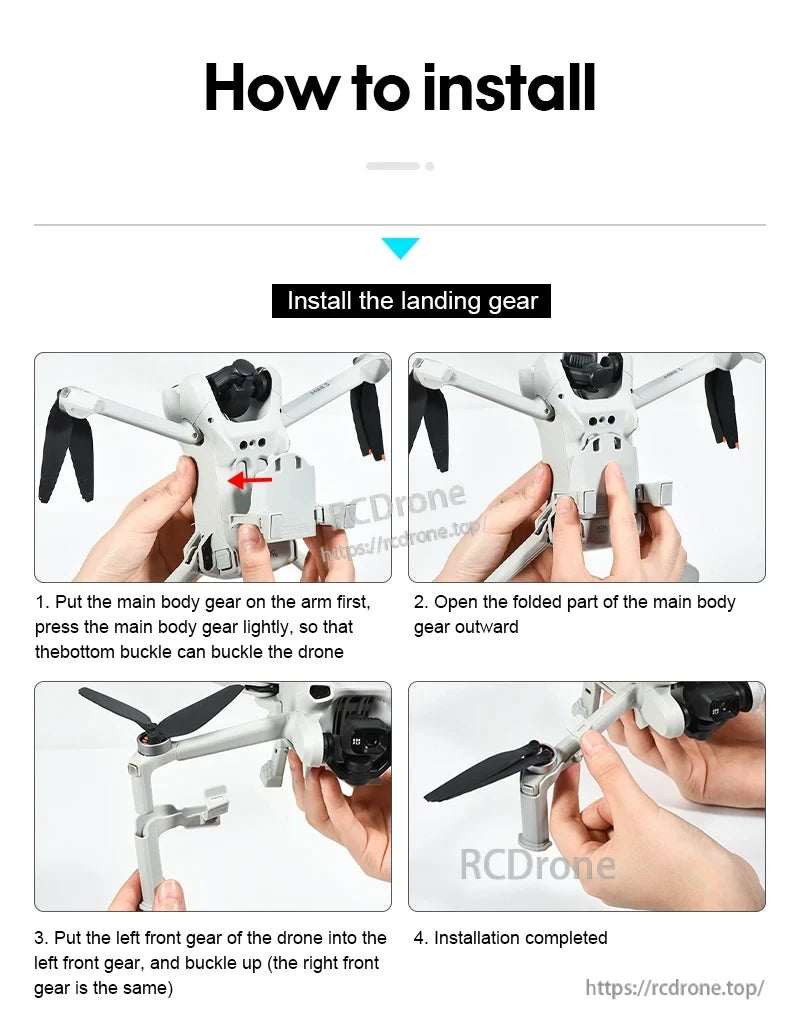 How to install

Install the landing gear

RCDrone
https://rcdrone.top/

1. Put the main body gear on the arm first, press the main body gear lightly, so that thebottom buckle can buckle the drone

2. Open the folded part of the main body gear outward

RCDrone

3. Put the left front gear of the drone into the left front gear, and buckle up (the right front gear is the same)

4. Installation completed

https://rcdrone.top/