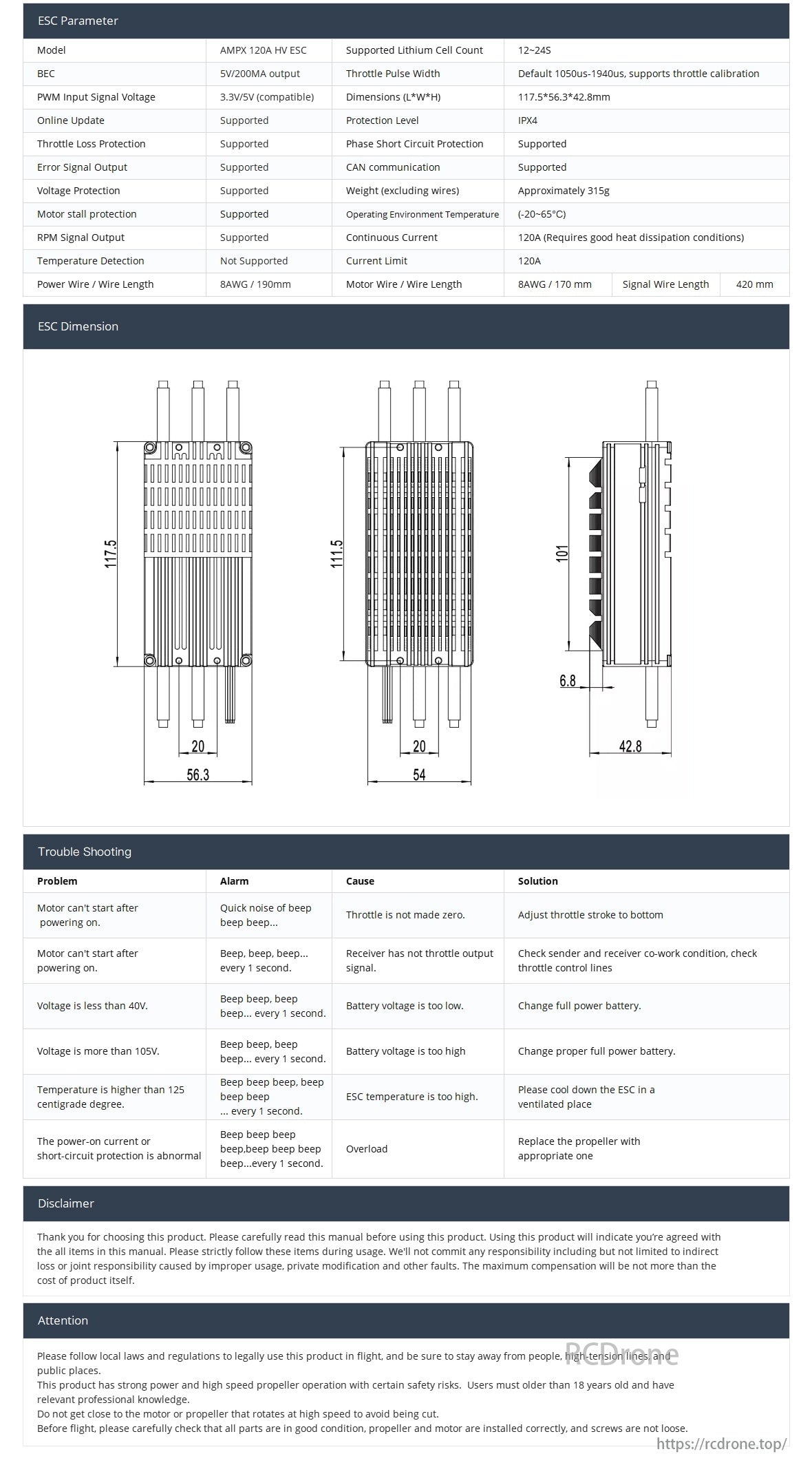 ESC Parameter

| Model | AMPX 120A HV ESC | Supported Lithium Cell Count | 12~24S | | |
|---|---|---|---|---|---|
| BEC | 5V/200MA output | Throttle Pulse Width | Default 1050us-1940us, supports throttle calibration | | |
| PWM Input Signal Voltage | 3.3V/5V (compatible) | Dimensions (L*W*H) | 117.5*56.3*42.8mm | | |
| Online Update | Supported | Protection Level | IPX4 | | |
| Throttle Loss Protection | Supported | Phase Short Circuit Protection | Supported | | |
| Error Signal Output | Supported | CAN communication | Supported | | |
| Voltage Protection | Supported | Weight (excluding wires) | Approximately 315g | | |
| Motor stall protection | Supported | Operating Environment Temperature | (-20~65°C) | | |
| RPM Signal Output | Supported | Continuous Current | 120A (Requires good heat dissipation conditions) | | |
| Temperature Detection | Not Supported | Current Limit | 120A | | |
| Power Wire / Wire Length | 8AWG / 190mm | Motor Wire / Wire Length | 8AWG / 170 mm | Signal Wire Length | 420 mm |

ESC Dimension

117.5
20
56.3
111.5
20
54
101
6.8
42.8

Trouble Shooting

| Problem | Alarm | Cause | Solution |
|---|---|---|---|
| Motor can't start after powering on. | Quick noise of beep beep beep... | Throttle is not made zero. | Adjust throttle stroke to bottom |
| Motor can't start after powering on. | Beep, beep, beep... every 1 second. | Receiver has not throttle output signal. | Check sender and receiver co-work condition, check throttle control lines |
| Voltage is less than 40V. | Beep beep, beep beep... every 1 second. | Battery voltage is too low. | Change full power battery. |
| Voltage is more than 105V. | Beep beep, beep beep... every 1 second. | Battery voltage is too high | Change proper full power battery. |
| Temperature is higher than 125 centigrade degree. | Beep beep beep, beep beep beep ... every 1 second. | ESC temperature is too high. | Please cool down the ESC in a ventilated place |
| The power-on current or short-circuit protection is abnormal | Beep beep beep beep,beep beep beep beep...every 1 second. | Overload | Replace the propeller with appropriate one |

Disclaimer

Thank you for choosing this product. Please carefully read this manual before using this product. Using this product will indicate you're agreed with the all items in this manual. Please strictly follow these items during usage. We'll not commit any responsibility including but not limited to indirect loss or joint responsibility caused by improper usage, private modification and other faults. The maximum compensation will be not more than the cost of product itself.

Attention

Please follow local laws and regulations to legally use this product in flight, and be sure to stay away from people, high-tension lines, and public places.
This product has strong power and high speed propeller operation with certain safety risks. Users must older than 18 years old and have relevant professional knowledge.
Do not get close to the motor or propeller that rotates at high speed to avoid being cut.
Before flight, please carefully check that all parts are in good condition, propeller and motor are installed correctly, and screws are not loose.

RCDrone
https://rcdrone.top/