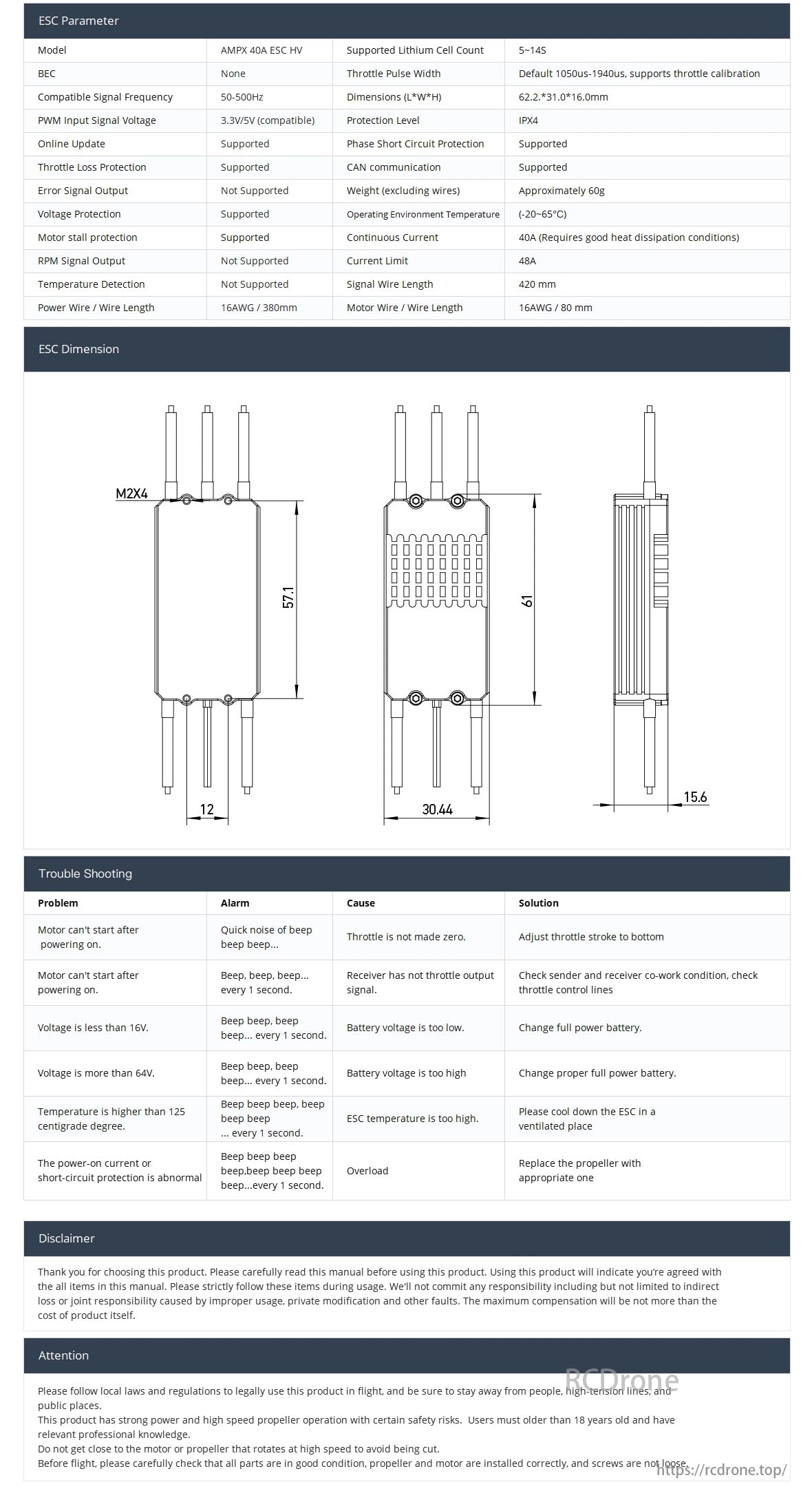 ESC Parameter

| Model | AMPX 40A ESC HV | Supported Lithium Cell Count | 5~14S |
|---|---|---|---|
| BEC | None | Throttle Pulse Width | Default 1050us-1940us, supports throttle calibration |
| Compatible Signal Frequency | 50-500Hz | Dimensions (L*W*H) | 62.2.*31.0*16.0mm |
| PWM Input Signal Voltage | 3.3V/5V (compatible) | Protection Level | IPX4 |
| Online Update | Supported | Phase Short Circuit Protection | Supported |
| Throttle Loss Protection | Supported | CAN communication | Supported |
| Error Signal Output | Not Supported | Weight (excluding wires) | Approximately 60g |
| Voltage Protection | Supported | Operating Environment Temperature | (-20~65°C) |
| Motor stall protection | Supported | Continuous Current | 40A (Requires good heat dissipation conditions) |
| RPM Signal Output | Not Supported | Current Limit | 48A |
| Temperature Detection | Not Supported | Signal Wire Length | 420 mm |
| Power Wire / Wire Length | 16AWG / 380mm | Motor Wire / Wire Length | 16AWG / 80 mm |

ESC Dimension

M2X4
57.1
12
61
30.44
15.6

Trouble Shooting

| Problem | Alarm | Cause | Solution |
|---|---|---|---|
| Motor can't start after powering on. | Quick noise of beep beep beep... | Throttle is not made zero. | Adjust throttle stroke to bottom |
| Motor can't start after powering on. | Beep, beep, beep... every 1 second. | Receiver has not throttle output signal. | Check sender and receiver co-work condition, check throttle control lines |
| Voltage is less than 16V. | Beep beep, beep beep... every 1 second. | Battery voltage is too low. | Change full power battery. |
| Voltage is more than 64V. | Beep beep, beep beep... every 1 second. | Battery voltage is too high | Change proper full power battery. |
| Temperature is higher than 125 centigrade degree. | Beep beep beep, beep beep beep ... every 1 second. | ESC temperature is too high. | Please cool down the ESC in a ventilated place |
| The power-on current or short-circuit protection is abnormal | Beep beep beep beep,beep beep beep beep...every 1 second. | Overload | Replace the propeller with appropriate one |

Disclaimer

Thank you for choosing this product. Please carefully read this manual before using this product. Using this product will indicate you're agreed with the all items in this manual. Please strictly follow these items during usage. We'll not commit any responsibility including but not limited to indirect loss or joint responsibility caused by improper usage, private modification and other faults. The maximum compensation will be not more than the cost of product itself.

Attention

Please follow local laws and regulations to legally use this product in flight, and be sure to stay away from people, high-tension lines, and public places.
This product has strong power and high speed propeller operation with certain safety risks. Users must older than 18 years old and have relevant professional knowledge.
Do not get close to the motor or propeller that rotates at high speed to avoid being cut.
Before flight, please carefully check that all parts are in good condition, propeller and motor are installed correctly, and screws are not loose.

RCDrone
https://rcdrone.top/