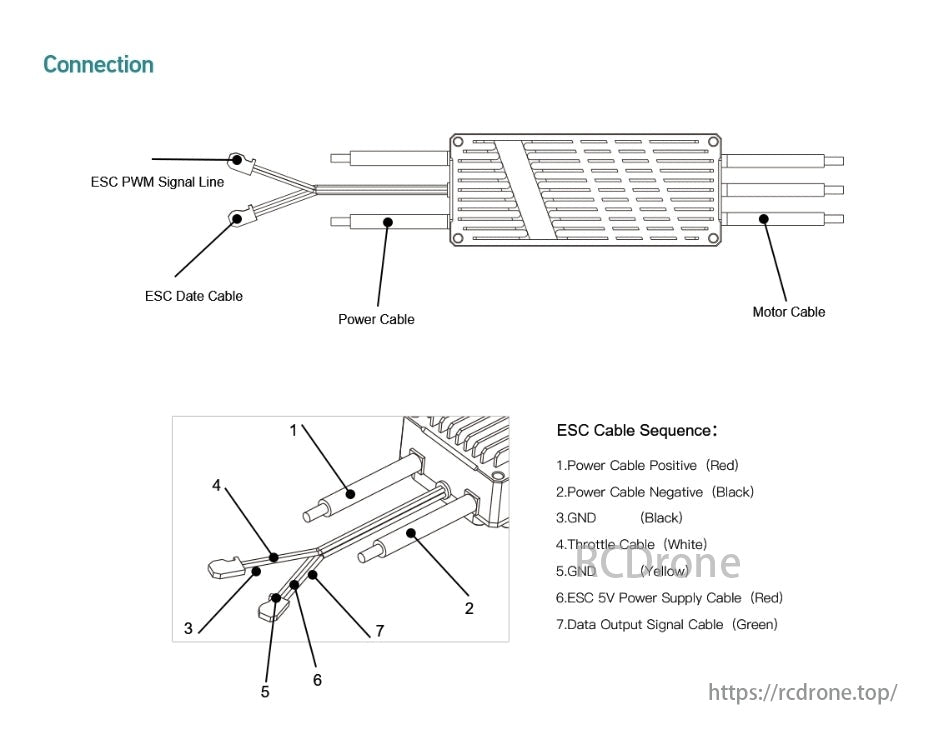 Connection

ESC PWM Signal Line

ESC Date Cable

Power Cable

Motor Cable

1
4
3
5
6
7
2

ESC Cable Sequence:

1.Power Cable Positive (Red)
2.Power Cable Negative (Black)
3.GND (Black)
4.Throttle Cable (White)
5.GND (Yellow)
6.ESC 5V Power Supply Cable (Red)
7.Data Output Signal Cable (Green)

RCDrone

https://rcdrone.top/