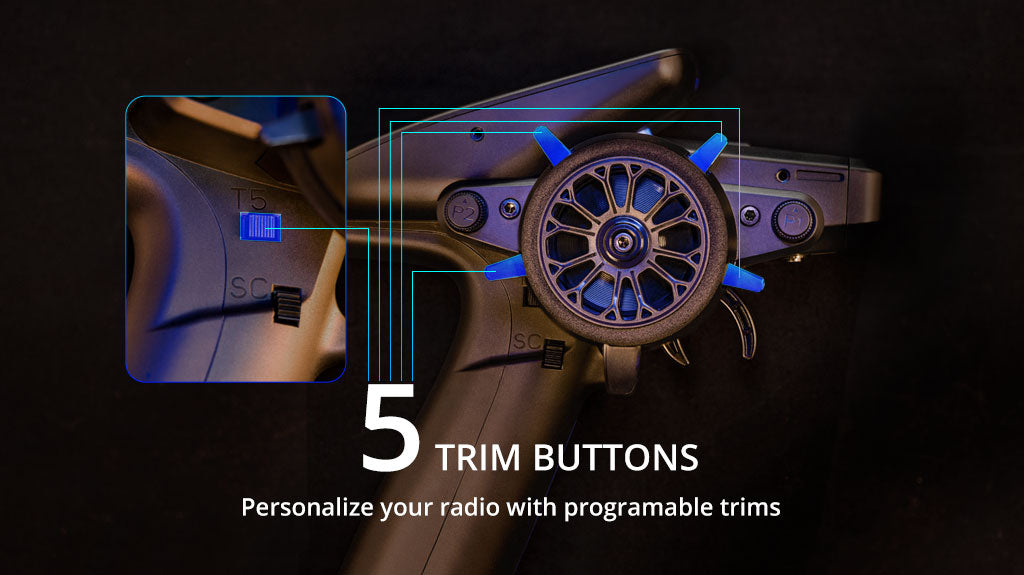 T5

SC

P2

P1

SC

5 TRIM BUTTONS

Personalize your radio with programable trims