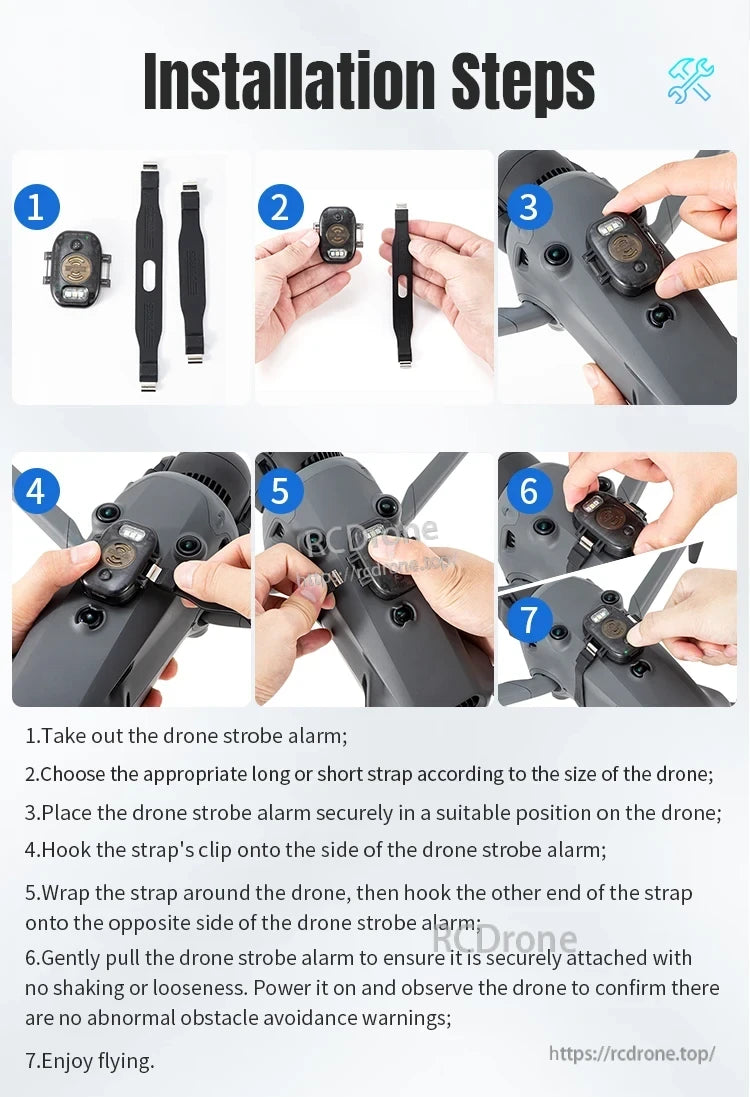 Installation Steps

1

2

3

4

5

RCDrone
https://rcdrone.top

6

7

1.Take out the drone strobe alarm;

2.Choose the appropriate long or short strap according to the size of the drone;

3.Place the drone strobe alarm securely in a suitable position on the drone;

4.Hook the strap's clip onto the side of the drone strobe alarm;

5.Wrap the strap around the drone, then hook the other end of the strap onto the opposite side of the drone strobe alarm;

RCDrone

6.Gently pull the drone strobe alarm to ensure it is securely attached with no shaking or looseness. Power it on and observe the drone to confirm there are no abnormal obstacle avoidance warnings;

7.Enjoy flying.

https://rcdrone.top/