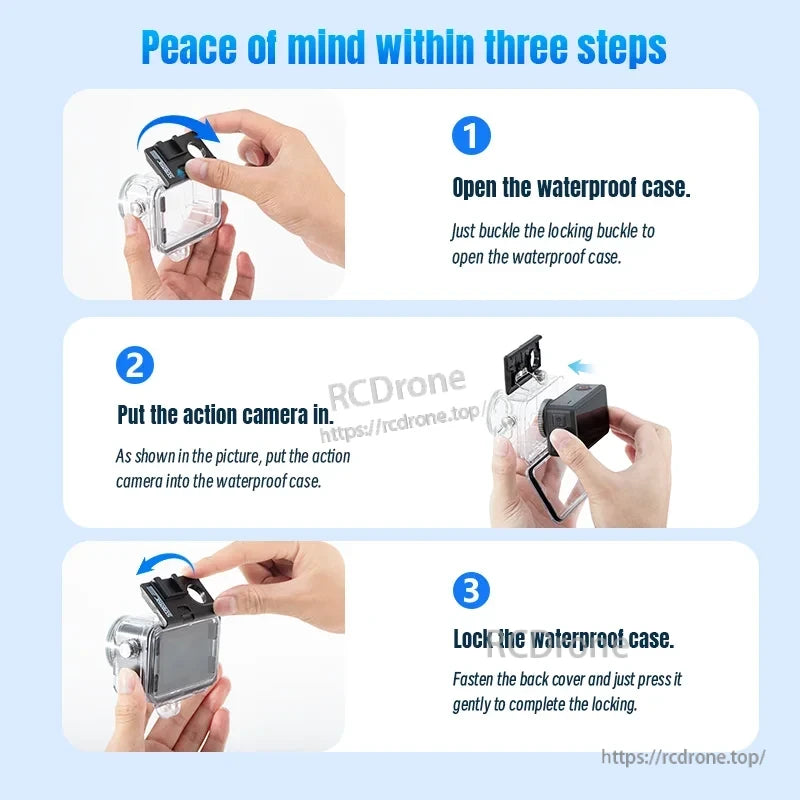 Peace of mind within three steps

1

Open the waterproof case.

Just buckle the locking buckle to open the waterproof case.

2

Put the action camera in.

As shown in the picture, put the action camera into the waterproof case.

RCDrone
https://rcdrone.top/

3

Lock the waterproof case.

RCDrone

Fasten the back cover and just press it gently to complete the locking.

https://rcdrone.top/