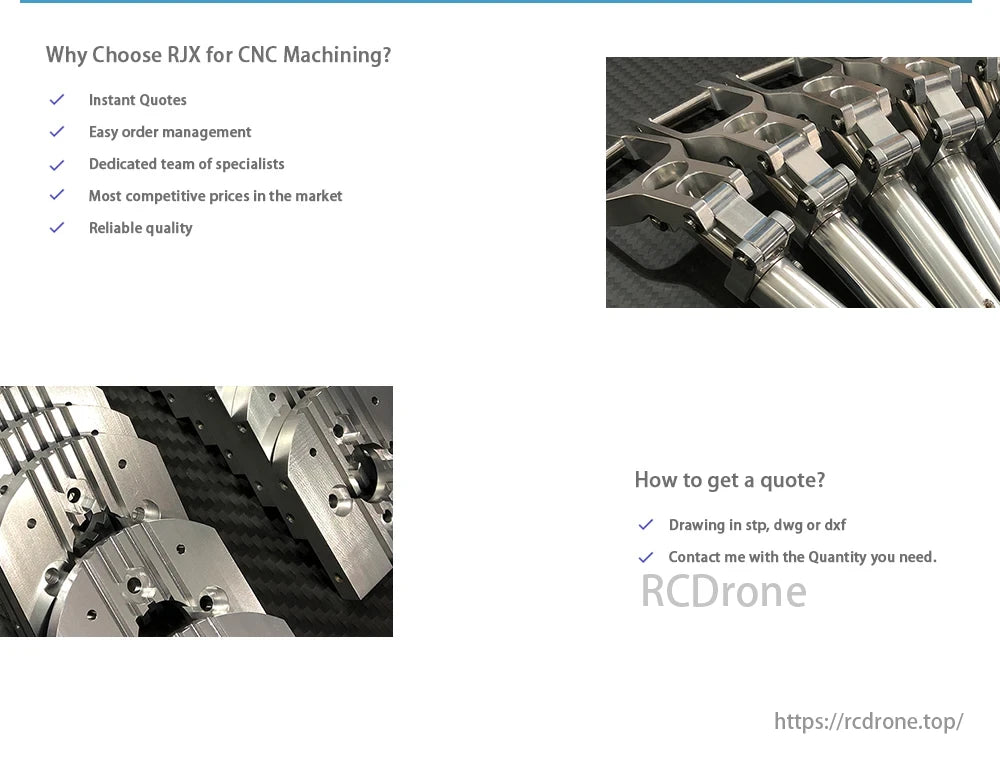 Why Choose RJX for CNC Machining?

✓ Instant Quotes
✓ Easy order management
✓ Dedicated team of specialists
✓ Most competitive prices in the market
✓ Reliable quality

How to get a quote?

✓ Drawing in stp, dwg or dxf
✓ Contact me with the Quantity you need.

RCDrone

https://rcdrone.top/