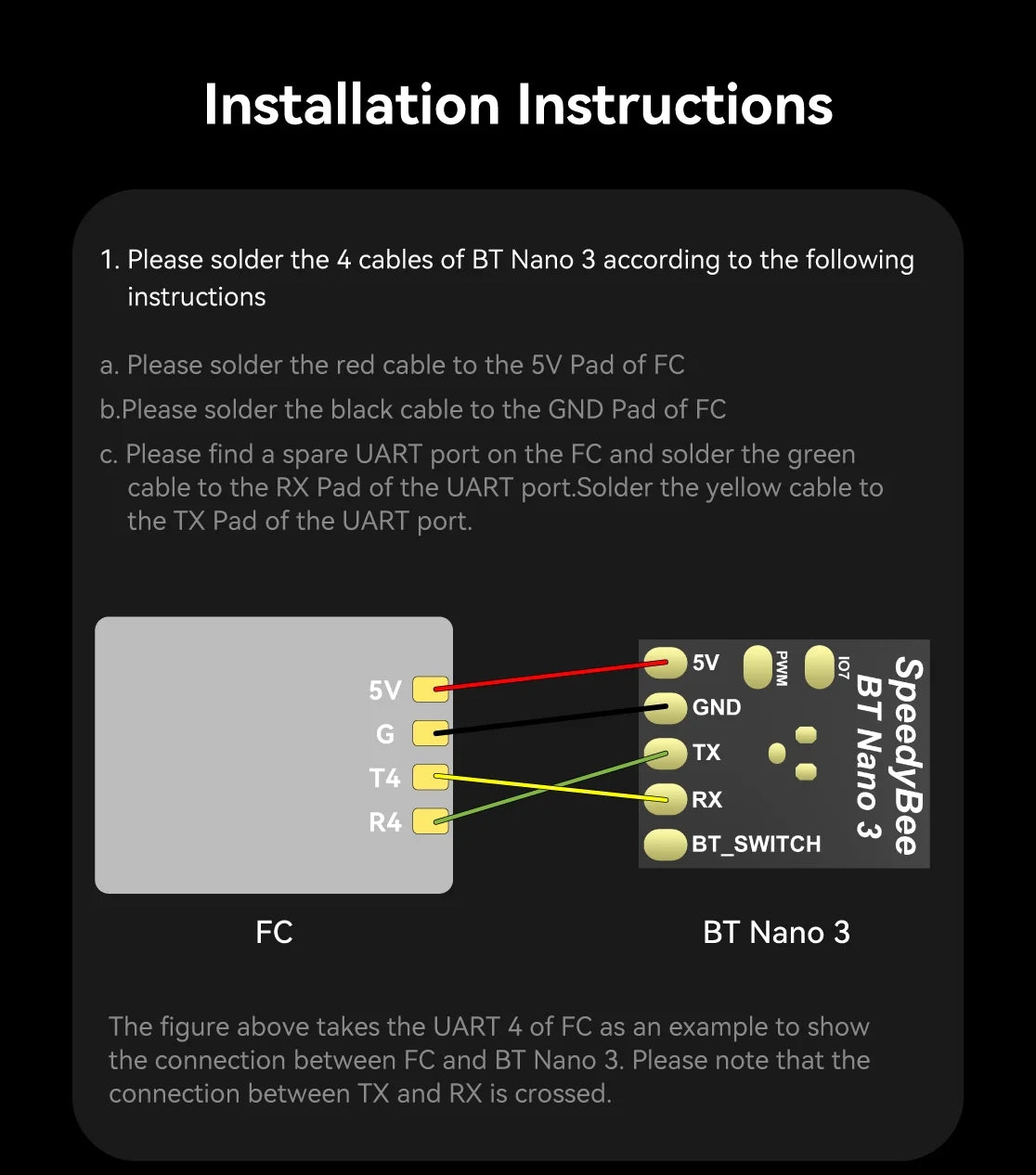 Installation Instructions

1. Please solder the 4 cables of BT Nano 3 according to the following instructions

a. Please solder the red cable to the 5V Pad of FC

b.Please solder the black cable to the GND Pad of FC

c. Please find a spare UART port on the FC and solder the green cable to the RX Pad of the UART port.Solder the yellow cable to the TX Pad of the UART port.

5V
G
T4
R4

5V
GND
TX
RX
BT_SWITCH
PWM
IO7
SpeedyBee
BT Nano 3

FC

BT Nano 3

The figure above takes the UART 4 of FC as an example to show the connection between FC and BT Nano 3. Please note that the connection between TX and RX is crossed.