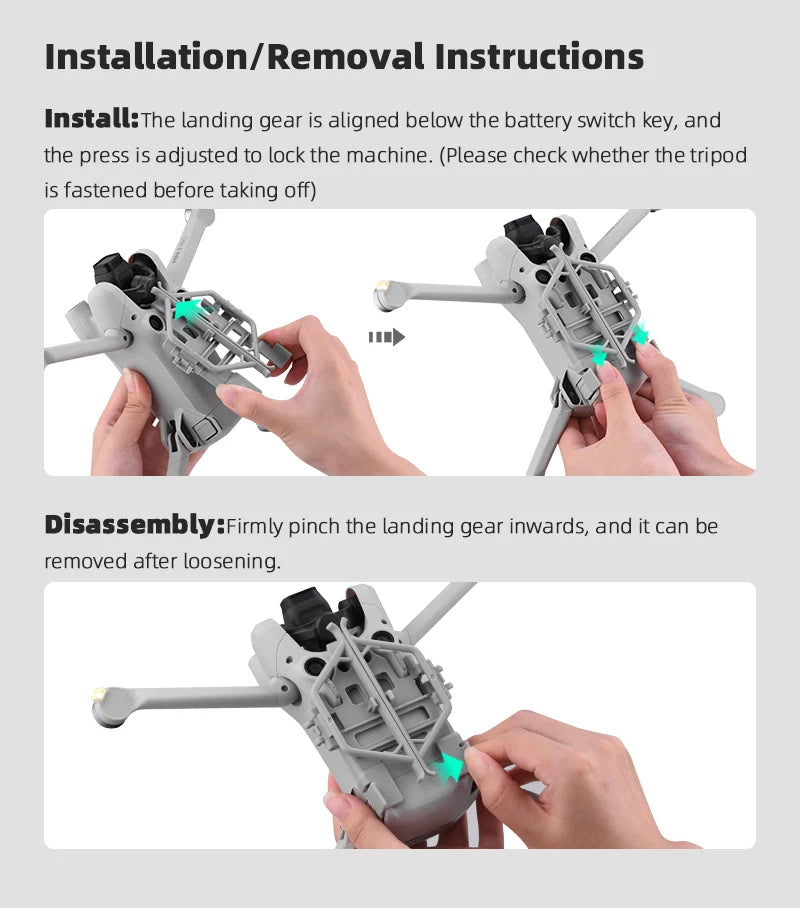 Installation/Removal Instructions

Install:The landing gear is aligned below the battery switch key, and the press is adjusted to lock the machine. (Please check whether the tripod is fastened before taking off)

Disassembly:Firmly pinch the landing gear inwards, and it can be removed after loosening.