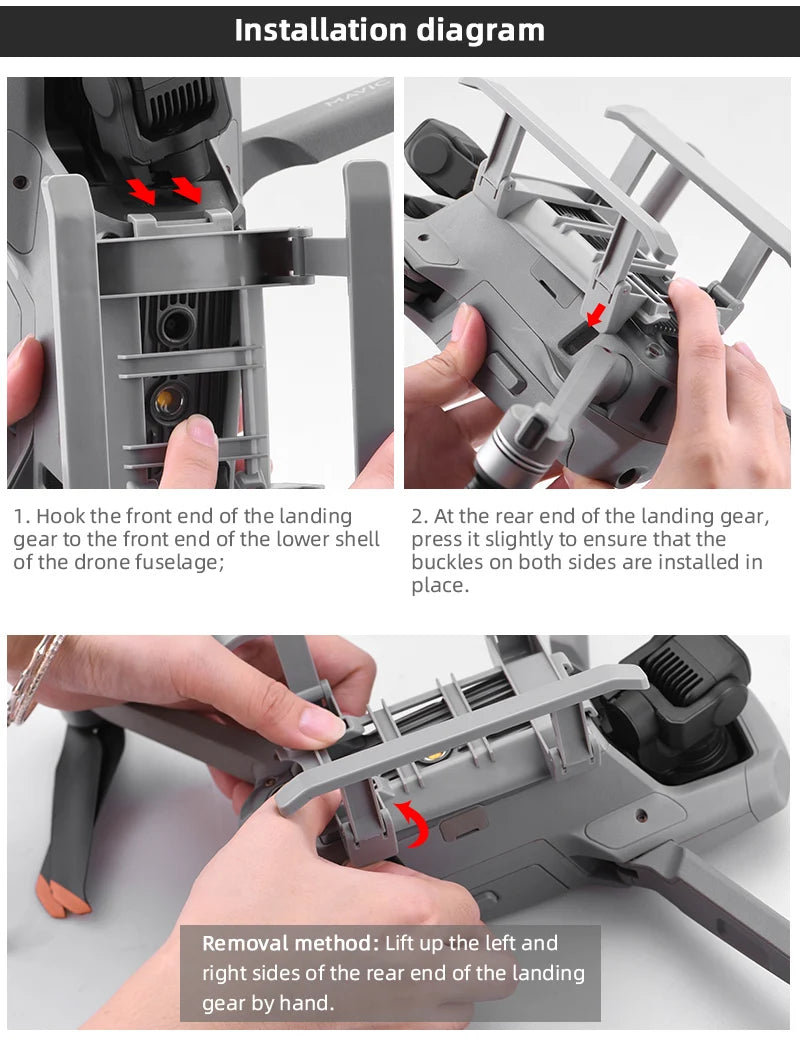 Installation diagram

MAVIC

1. Hook the front end of the landing gear to the front end of the lower shell of the drone fuselage;

2. At the rear end of the landing gear, press it slightly to ensure that the buckles on both sides are installed in place.

Removal method: Lift up the left and right sides of the rear end of the landing gear by hand.