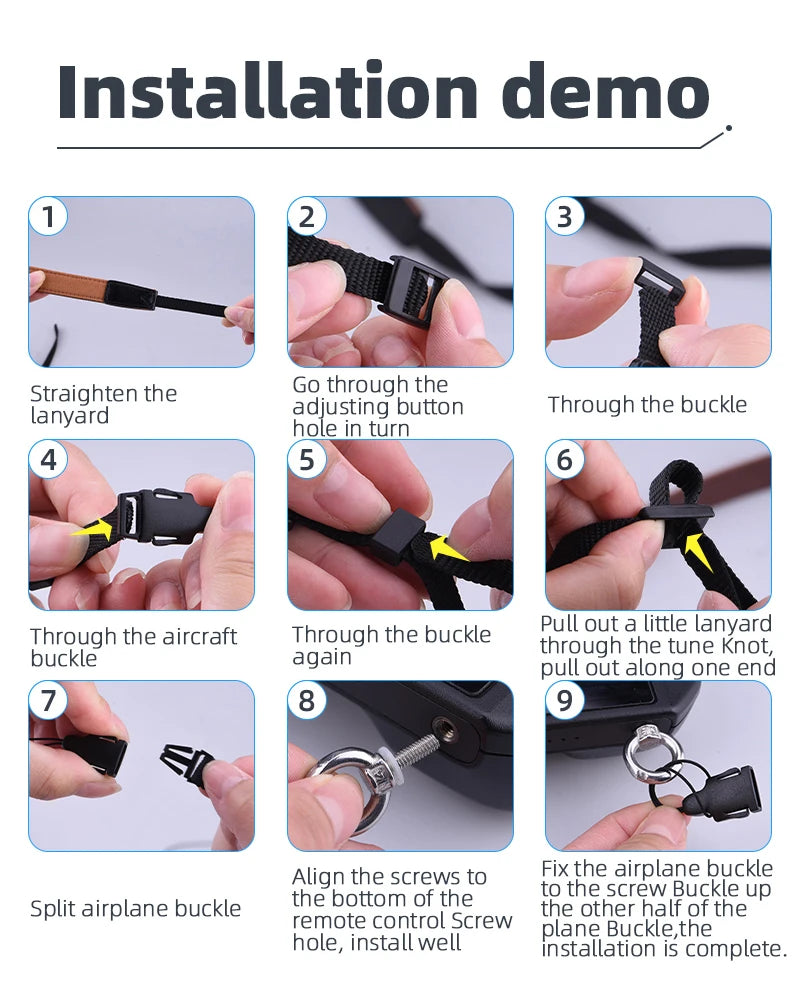 Installation demo

1
Straighten the lanyard

2
Go through the adjusting button hole in turn

3
Through the buckle

4
Through the aircraft buckle

5
Through the buckle again

6
Pull out a little lanyard through the tune Knot, pull out along one end

7
Split airplane buckle

8
Align the screws to the bottom of the remote control Screw hole, install well

9
Fix the airplane buckle to the screw Buckle up the other half of the plane Buckle,the installation is complete.