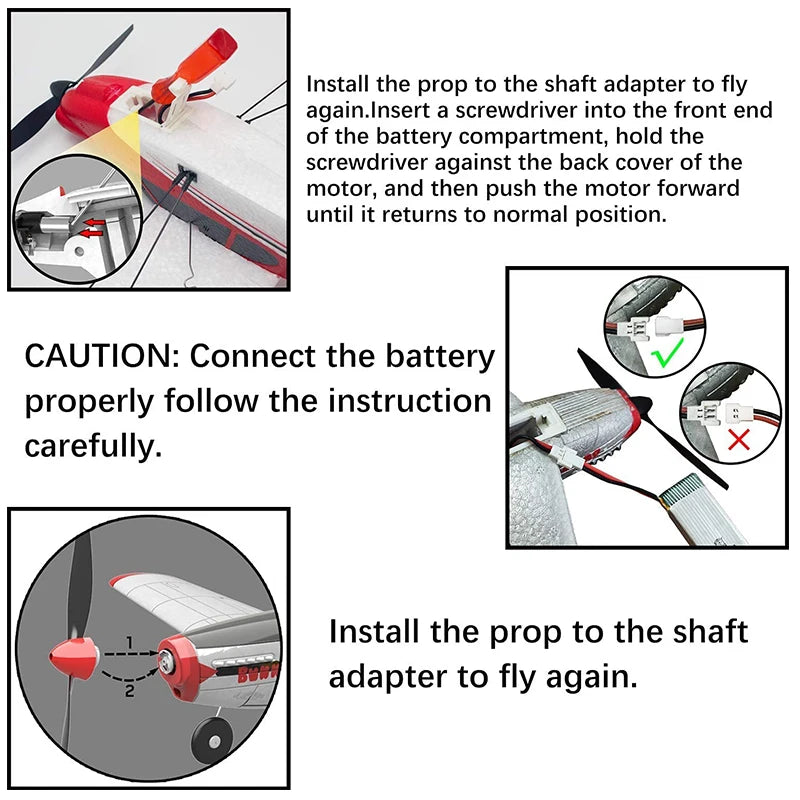 Install the prop to the shaft adapter to fly again.Insert a screwdriver into the front end of the battery compartment, hold the screwdriver against the back cover of the motor, and then push the motor forward until it returns to normal position.

CAUTION: Connect the battery properly follow the instruction carefully.

1

2

Install the prop to the shaft adapter to fly again.