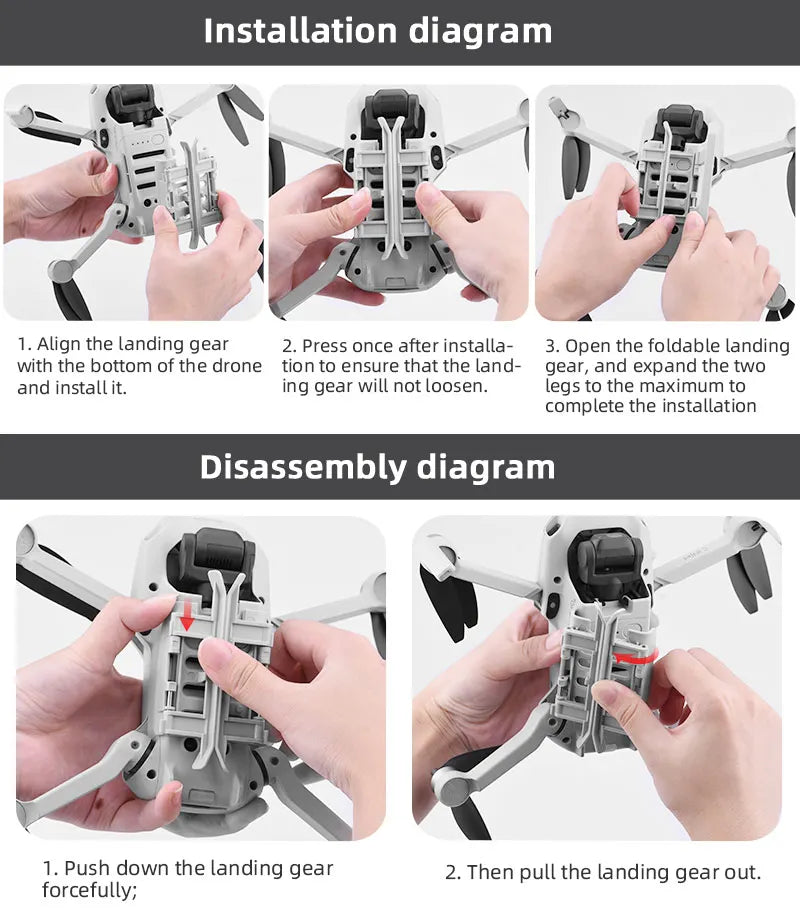 Installation diagram

1. Align the landing gear with the bottom of the drone and install it.

2. Press once after installation to ensure that the landing gear will not loosen.

3. Open the foldable landing gear, and expand the two legs to the maximum to complete the installation

Disassembly diagram

1. Push down the landing gear forcefully;

2. Then pull the landing gear out.