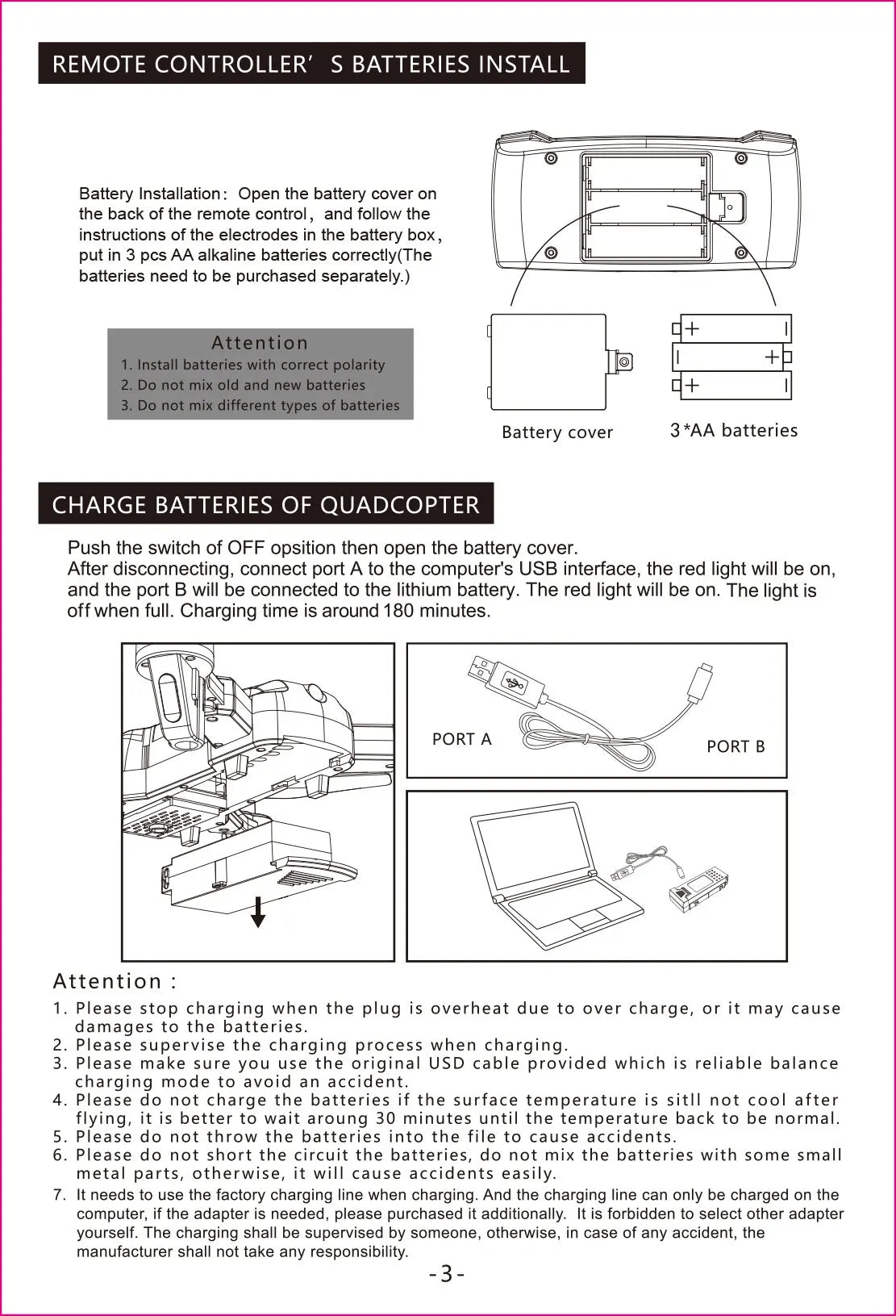 REMOTE CONTROLLER’ S BATTERIES INSTALL

Battery Installation: Open the battery cover on the back of the remote control, and follow the instructions of the electrodes in the battery box, put in 3 pcs AA alkaline batteries correctly(The batteries need to be purchased separately.)

Attention
1. Install batteries with correct polarity
2. Do not mix old and new batteries
3. Do not mix different types of batteries

Battery cover

3*AA batteries

CHARGE BATTERIES OF QUADCOPTER

Push the switch of OFF opsition then open the battery cover.
After disconnecting, connect port A to the computer's USB interface, the red light will be on, and the port B will be connected to the lithium battery. The red light will be on. The light is off when full. Charging time is around 180 minutes.

PORT A

PORT B

Attention :
1. Please stop charging when the plug is overheat due to over charge, or it may cause damages to the batteries.
2. Please supervise the charging process when charging.
3. Please make sure you use the original USD cable provided which is reliable balance charging mode to avoid an accident.
4. Please do not charge the batteries if the surface temperature is sitll not cool after flying, it is better to wait aroung 30 minutes until the temperature back to be normal.
5. Please do not throw the batteries into the file to cause accidents.
6. Please do not short the circuit the batteries, do not mix the batteries with some small metal parts, otherwise, it will cause accidents easily.
7. It needs to use the factory charging line when charging. And the charging line can only be charged on the computer, if the adapter is needed, please purchased it additionally. It is forbidden to select other adapter yourself. The charging shall be supervised by someone, otherwise, in case of any accident, the manufacturer shall not take any responsibility.

-3-