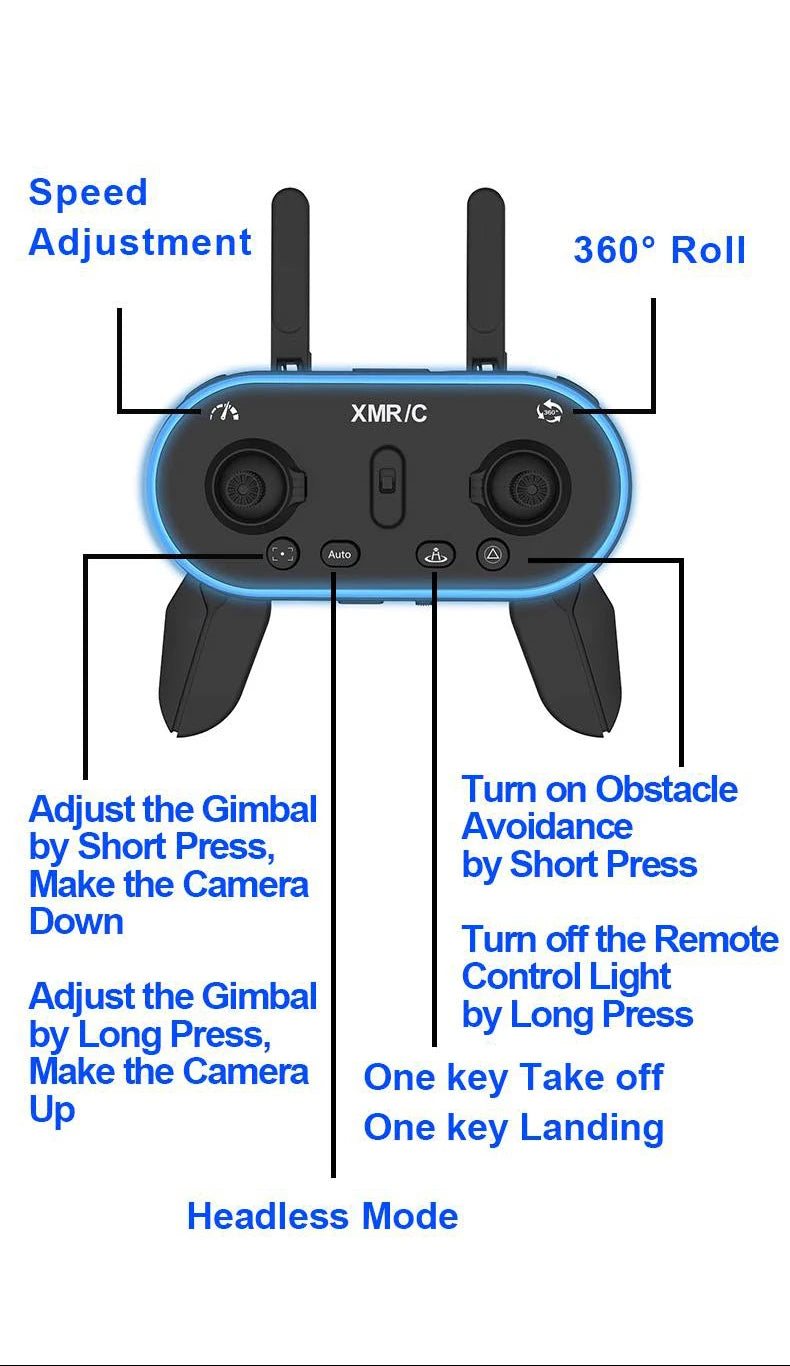 Speed Adjustment

360° Roll

XMR/C

360°

Auto

Adjust the Gimbal by Short Press, Make the Camera Down

Adjust the Gimbal by Long Press, Make the Camera Up

Turn on Obstacle Avoidance by Short Press

Turn off the Remote Control Light by Long Press

One key Take off
One key Landing

Headless Mode