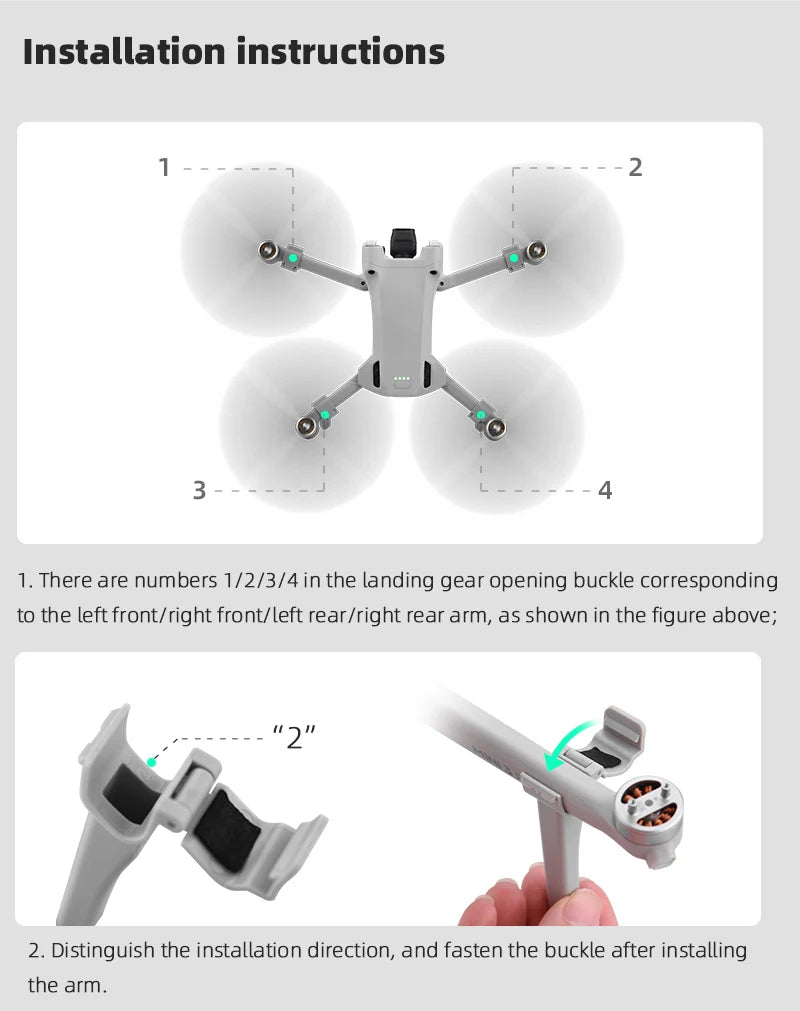 Installation instructions

1

2

3

4

1. There are numbers 1/2/3/4 in the landing gear opening buckle corresponding to the left front/right front/left rear/right rear arm, as shown in the figure above;

"2"

2. Distinguish the installation direction, and fasten the buckle after installing the arm.