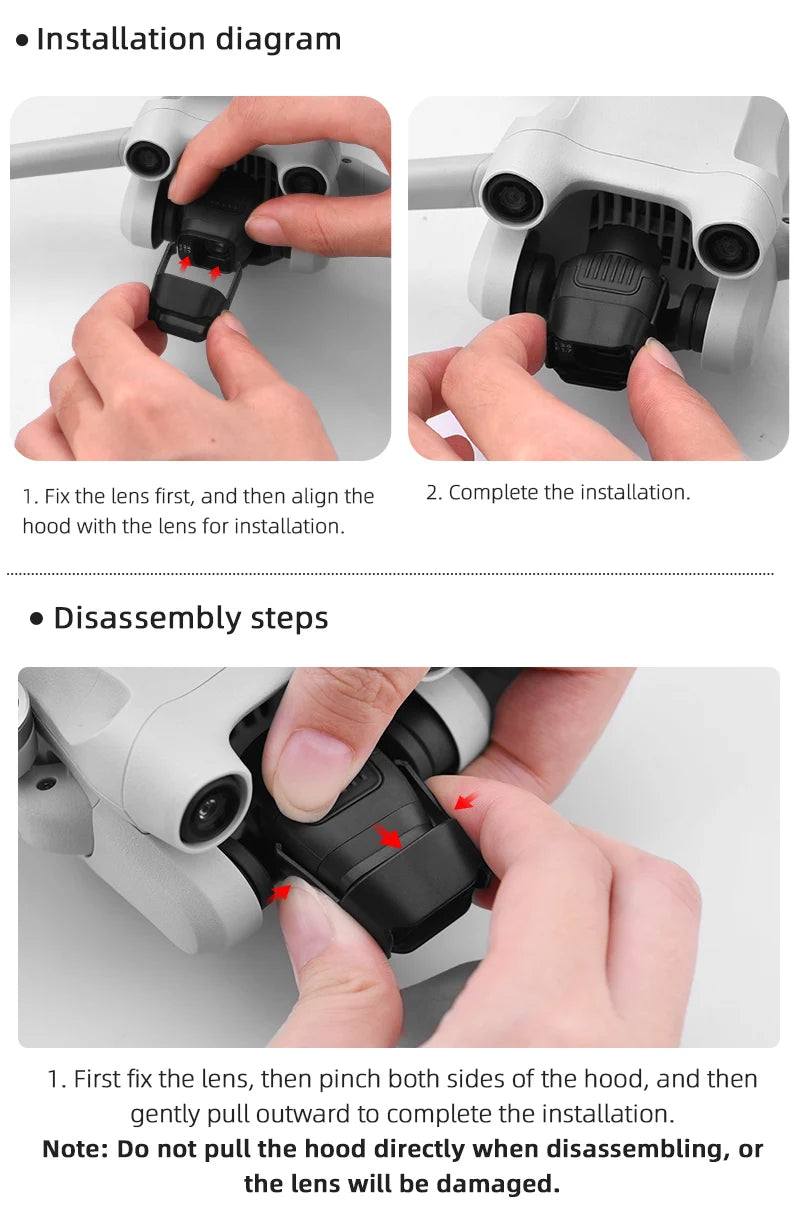 • Installation diagram

1. Fix the lens first, and then align the hood with the lens for installation.

2. Complete the installation.

• Disassembly steps

1. First fix the lens, then pinch both sides of the hood, and then gently pull outward to complete the installation.
Note: Do not pull the hood directly when disassembling, or the lens will be damaged.