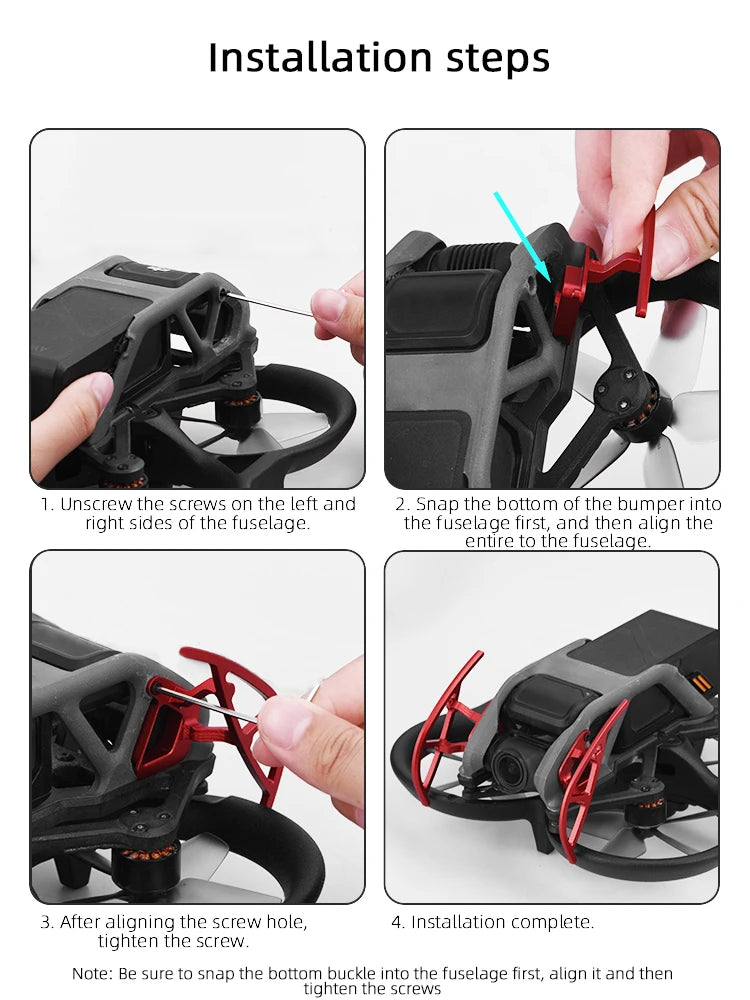 Installation steps

1. Unscrew the screws on the left and right sides of the fuselage.

2. Snap the bottom of the bumper into the fuselage first, and then align the entire to the fuselage.

3. After aligning the screw hole, tighten the screw.

4. Installation complete.

Note: Be sure to snap the bottom buckle into the fuselage first, align it and then tighten the screws