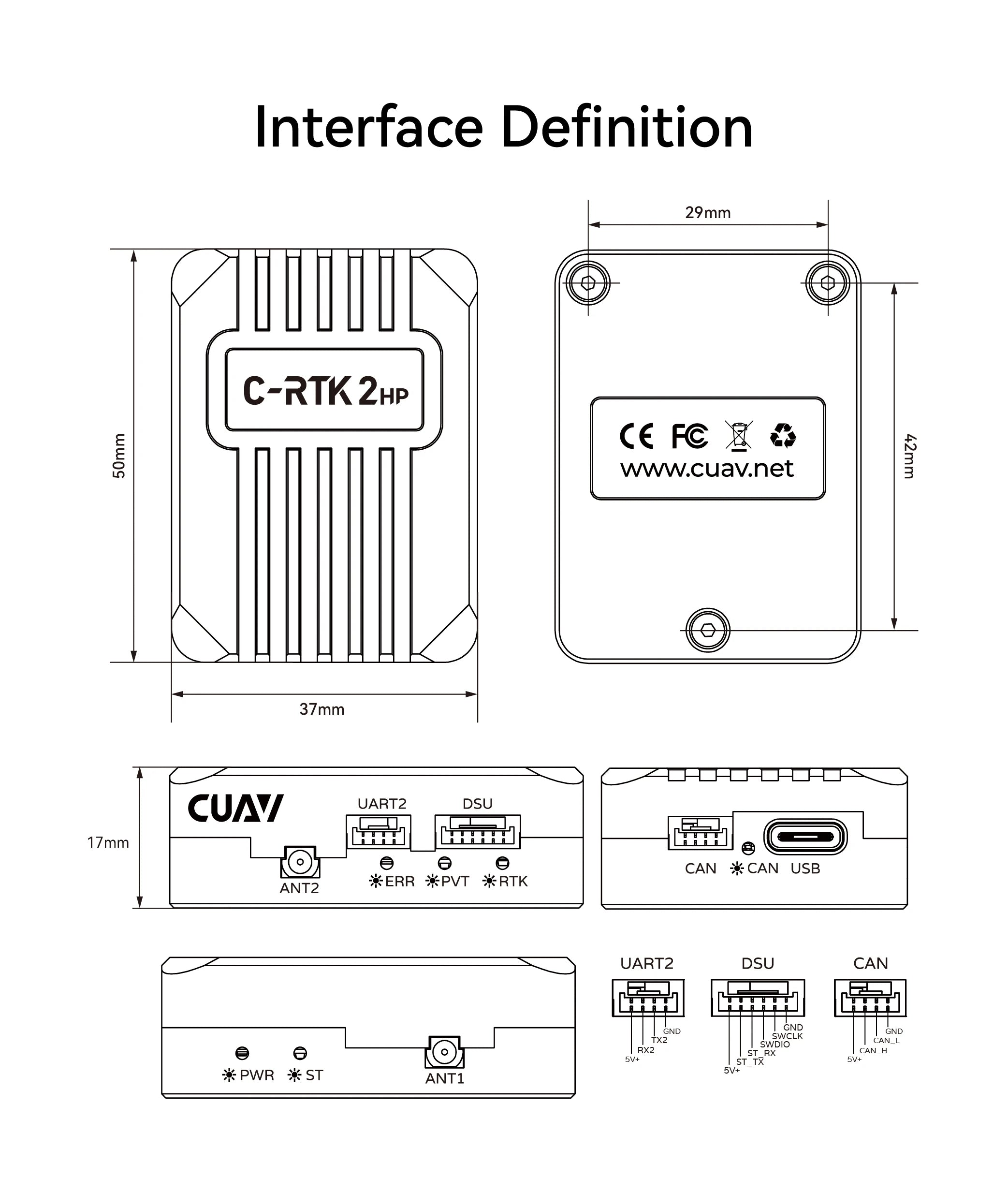 Interface Definition

29mm

50mm

C-RTK 2HP

CE FC

www.cuav.net

42mm

37mm

17mm

CUAV

UART2

DSU

ANT2

ERR PVT RTK

CAN CAN USB

PWR ST

ANT1

UART2

GND
TX2
RX2
5V+

DSU

GND
SWCLK
SWDIO
ST_RX
ST_TX
5V+

CAN

GND
CAN_L
CAN_H
5V+