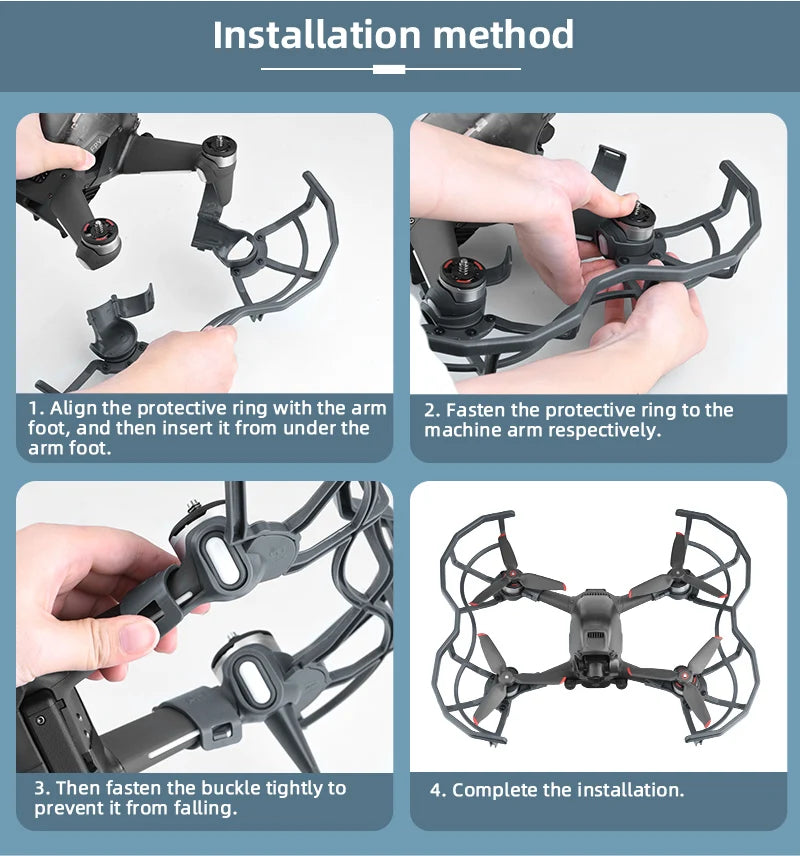 Installation method

1. Align the protective ring with the arm foot, and then insert it from under the arm foot.

2. Fasten the protective ring to the machine arm respectively.

3. Then fasten the buckle tightly to prevent it from falling.

4. Complete the installation.