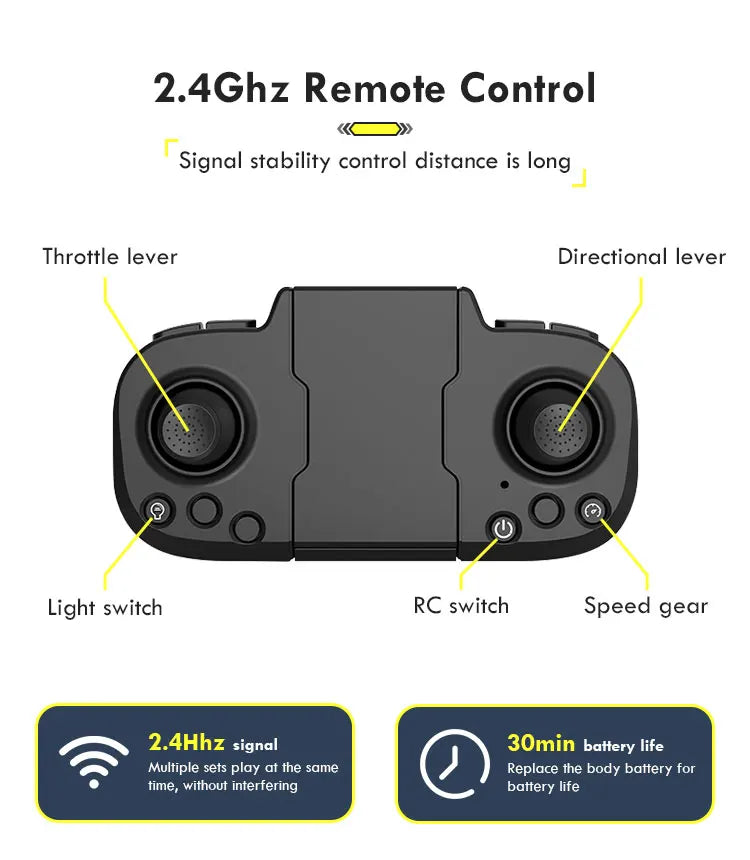 2.4Ghz Remote Control

Signal stability control distance is long

Throttle lever

Directional lever

Light switch

RC switch

Speed gear

2.4Hhz signal
Multiple sets play at the same time, without interfering

30min battery life
Replace the body battery for battery life