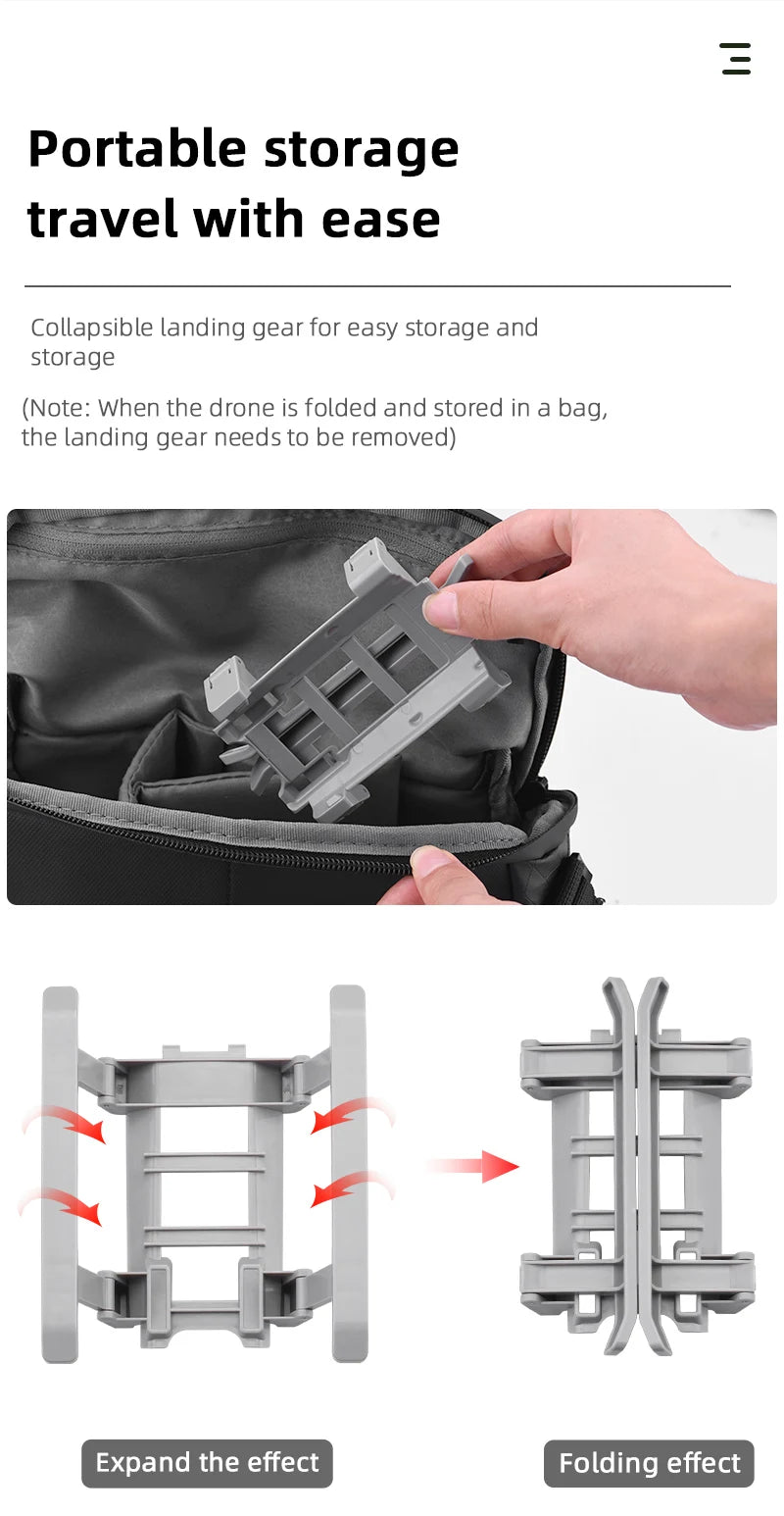 Portable storage travel with ease

Collapsible landing gear for easy storage and storage

(Note: When the drone is folded and stored in a bag, the landing gear needs to be removed)

Expand the effect

Folding effect