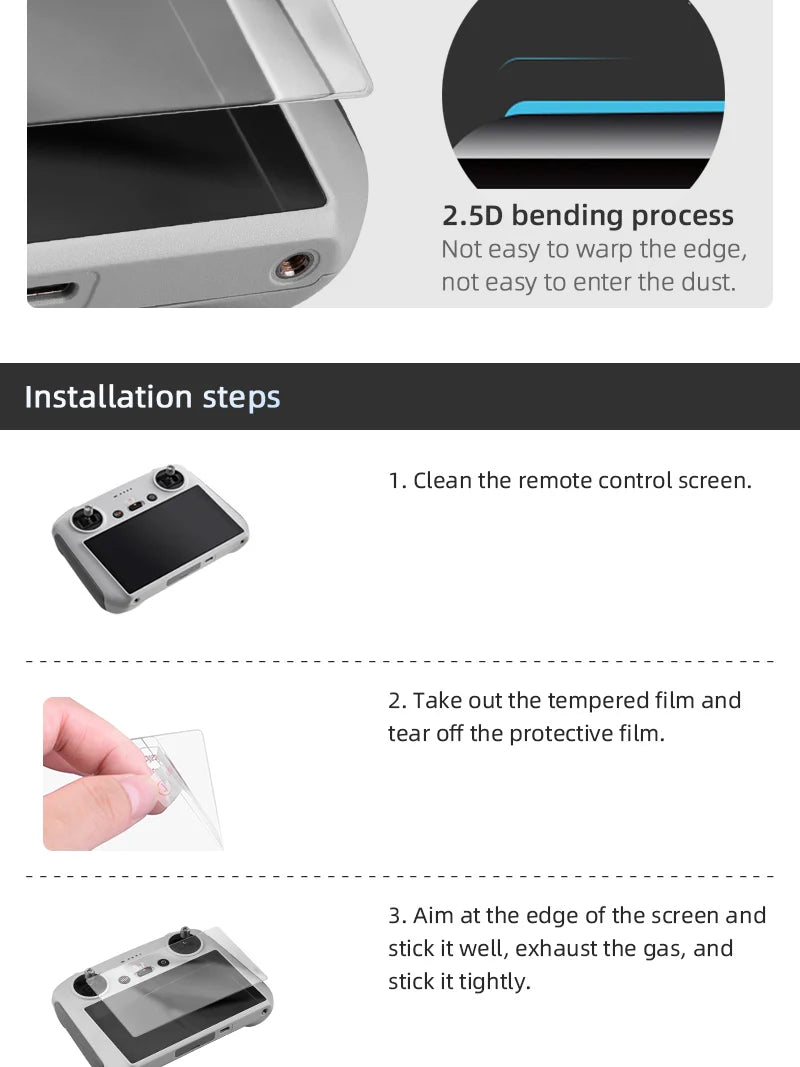 2.5D bending process
Not easy to warp the edge, not easy to enter the dust.

Installation steps

1. Clean the remote control screen.

2. Take out the tempered film and tear off the protective film.

3. Aim at the edge of the screen and stick it well, exhaust the gas, and stick it tightly.