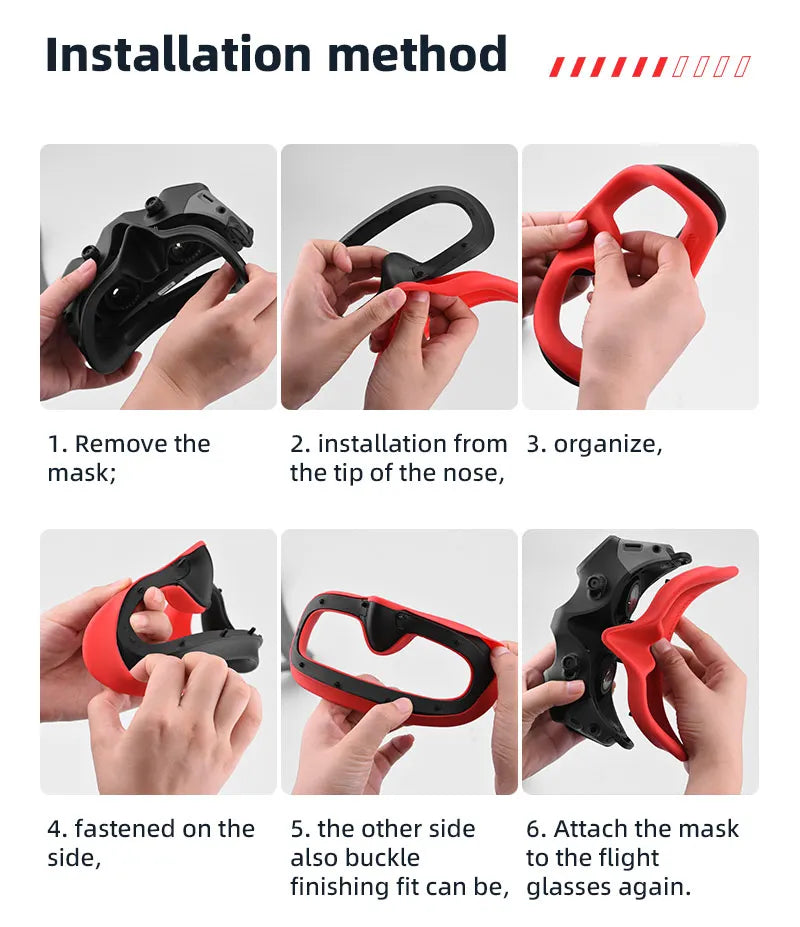 Installation method

1. Remove the mask;

2. installation from the tip of the nose,

3. organize,

4. fastened on the side,

5. the other side also buckle finishing fit can be,

6. Attach the mask to the flight glasses again.