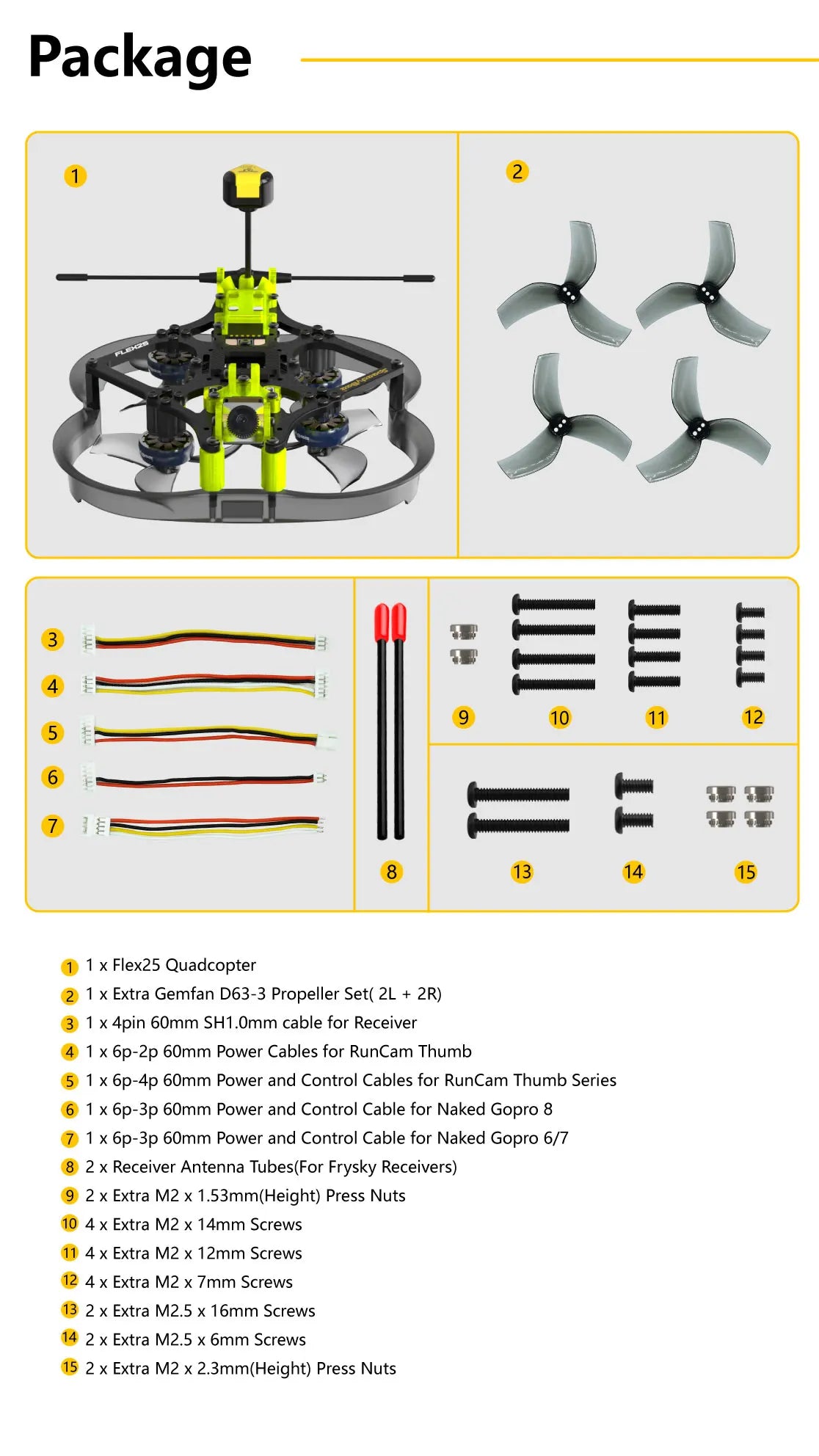 Package

1

FLEX25

2

3
4
5
6
7

8

9
10
11
12

13
14
15

1 1 x Flex25 Quadcopter
2 1 x Extra Gemfan D63-3 Propeller Set( 2L + 2R)
3 1 x 4pin 60mm SH1.0mm cable for Receiver
4 1 x 6p-2p 60mm Power Cables for RunCam Thumb
5 1 x 6p-4p 60mm Power and Control Cables for RunCam Thumb Series
6 1 x 6p-3p 60mm Power and Control Cable for Naked Gopro 8
7 1 x 6p-3p 60mm Power and Control Cable for Naked Gopro 6/7
8 2 x Receiver Antenna Tubes(For Frysky Receivers)
9 2 x Extra M2 x 1.53mm(Height) Press Nuts
10 4 x Extra M2 x 14mm Screws
11 4 x Extra M2 x 12mm Screws
12 4 x Extra M2 x 7mm Screws
13 2 x Extra M2.5 x 16mm Screws
14 2 x Extra M2.5 x 6mm Screws
15 2 x Extra M2 x 2.3mm(Height) Press Nuts