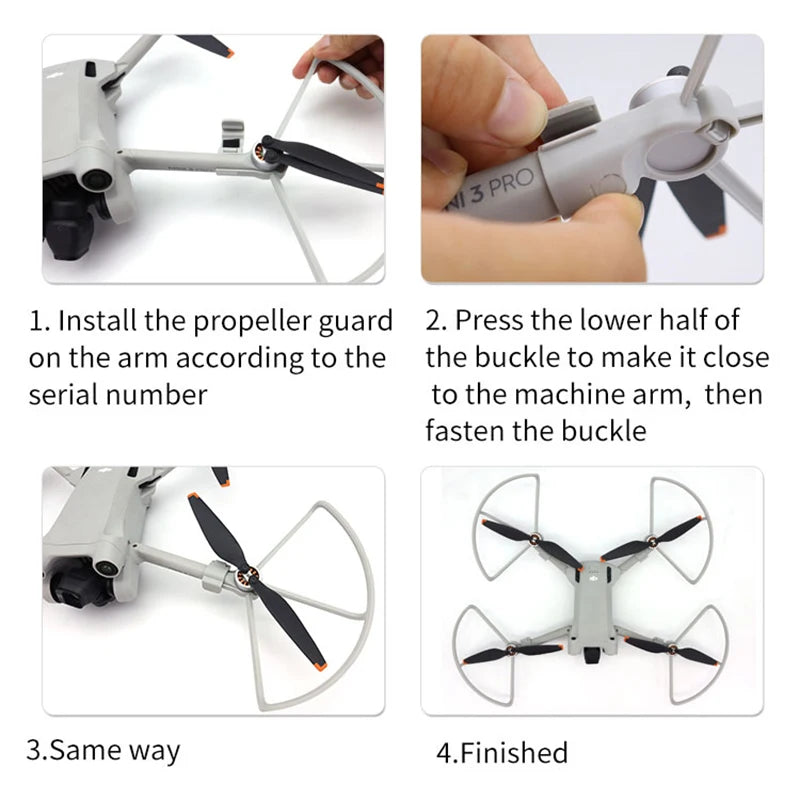 NI 3 PRO

1. Install the propeller guard on the arm according to the serial number

2. Press the lower half of the buckle to make it close to the machine arm, then fasten the buckle

3.Same way

4.Finished