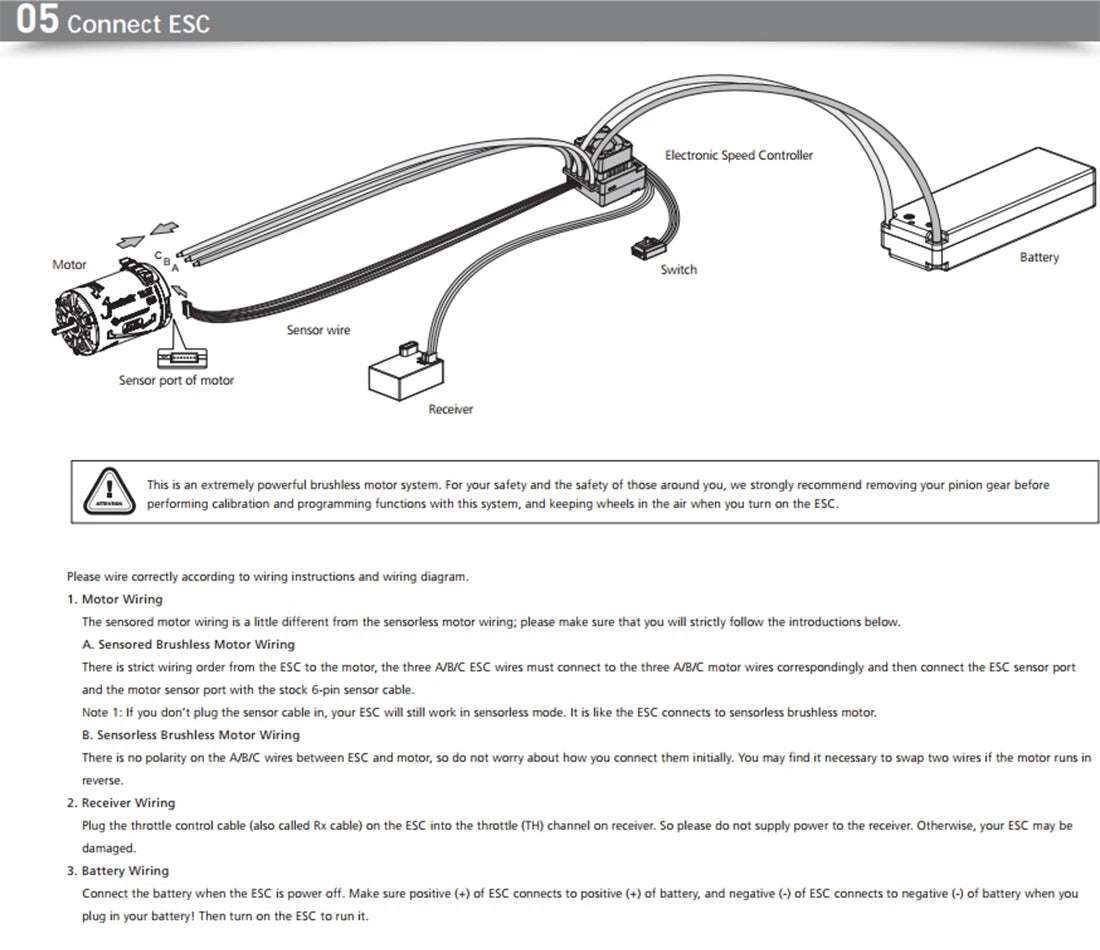 05 Connect ESC

Electronic Speed Controller

Motor

C B A

Switch

Battery

Sensor wire

Sensor port of motor

Receiver

ATTENTION

This is an extremely powerful brushless motor system. For your safety and the safety of those around you, we strongly recommend removing your pinion gear before performing calibration and programming functions with this system, and keeping wheels in the air when you turn on the ESC.

Please wire correctly according to wiring instructions and wiring diagram.

1. Motor Wiring

The sensored motor wiring is a little different from the sensorless motor wiring; please make sure that you will strictly follow the introductions below.

A. Sensored Brushless Motor Wiring

There is strict wiring order from the ESC to the motor, the three A/B/C ESC wires must connect to the three A/B/C motor wires correspondingly and then connect the ESC sensor port and the motor sensor port with the stock 6-pin sensor cable.

Note 1: If you don't plug the sensor cable in, your ESC will still work in sensorless mode. It is like the ESC connects to sensorless brushless motor.

B. Sensorless Brushless Motor Wiring

There is no polarity on the A/B/C wires between ESC and motor, so do not worry about how you connect them initially. You may find it necessary to swap two wires if the motor runs in reverse.

2. Receiver Wiring

Plug the throttle control cable (also called Rx cable) on the ESC into the throttle (TH) channel on receiver. So please do not supply power to the receiver. Otherwise, your ESC may be damaged.

3. Battery Wiring

Connect the battery when the ESC is power off. Make sure positive (+) of ESC connects to positive (+) of battery, and negative (-) of ESC connects to negative (-) of battery when you plug in your battery! Then turn on the ESC to run it.