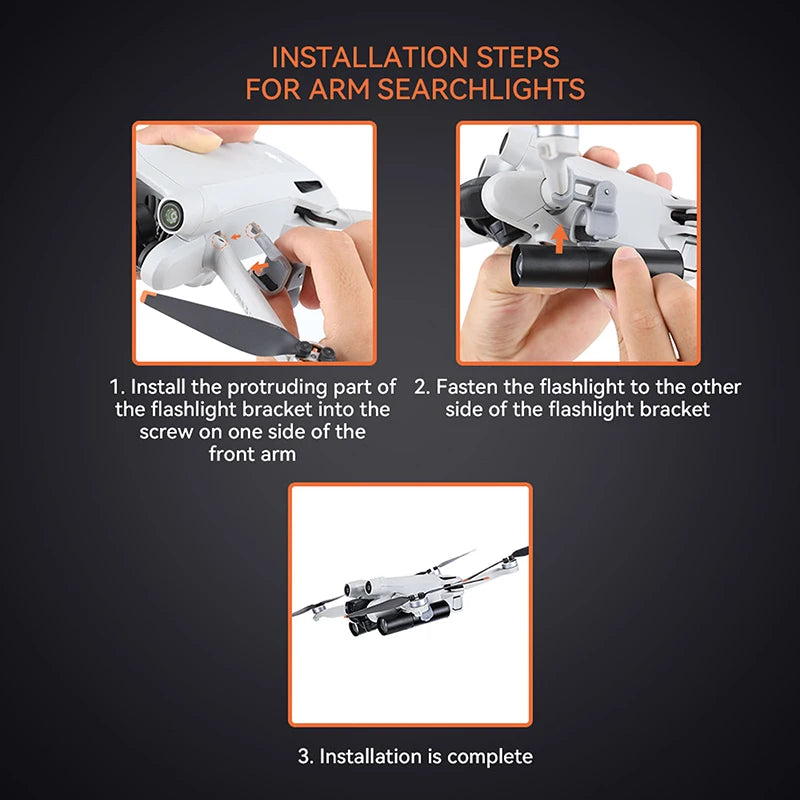 INSTALLATION STEPS FOR ARM SEARCHLIGHTS

1. Install the protruding part of the flashlight bracket into the screw on one side of the front arm

2. Fasten the flashlight to the other side of the flashlight bracket

3. Installation is complete