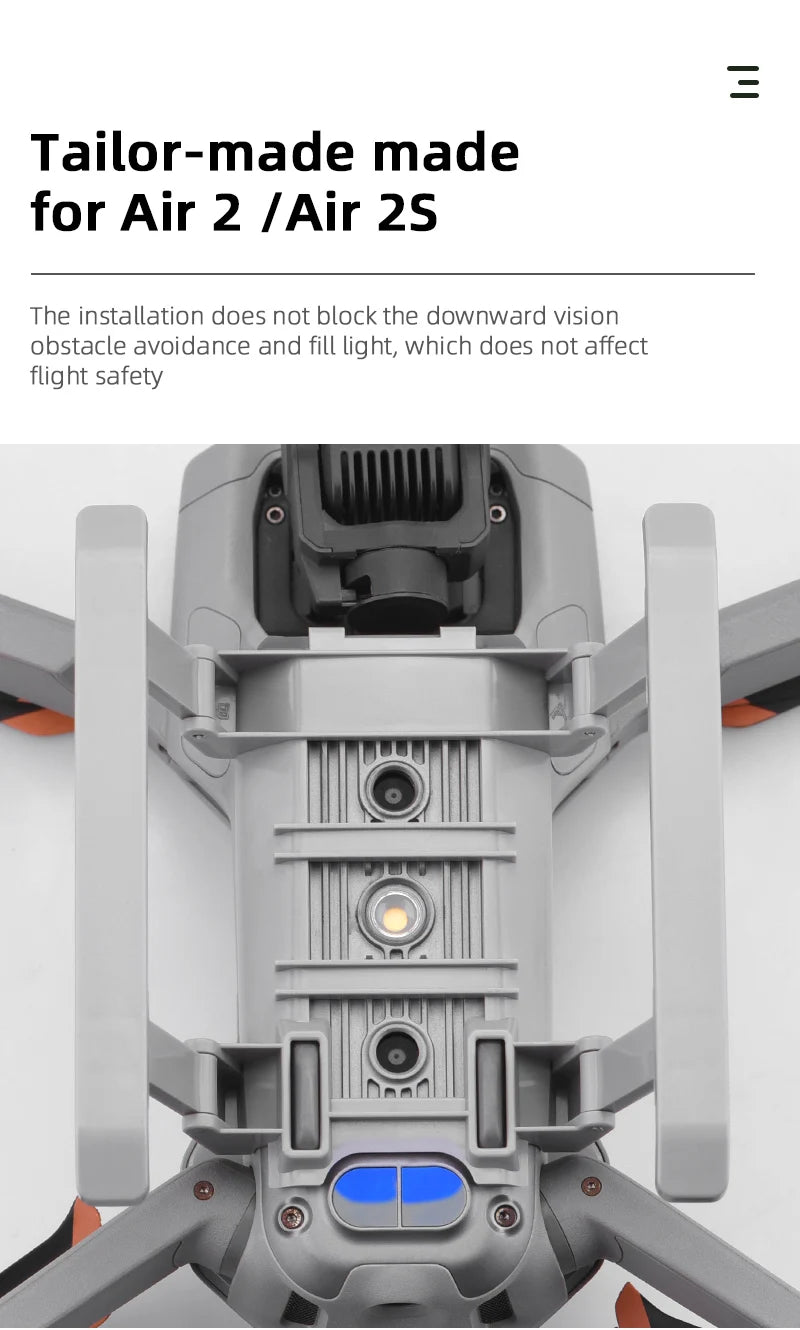 Tailor-made made for Air 2 /Air 2S

The installation does not block the downward vision obstacle avoidance and fill light, which does not affect flight safety