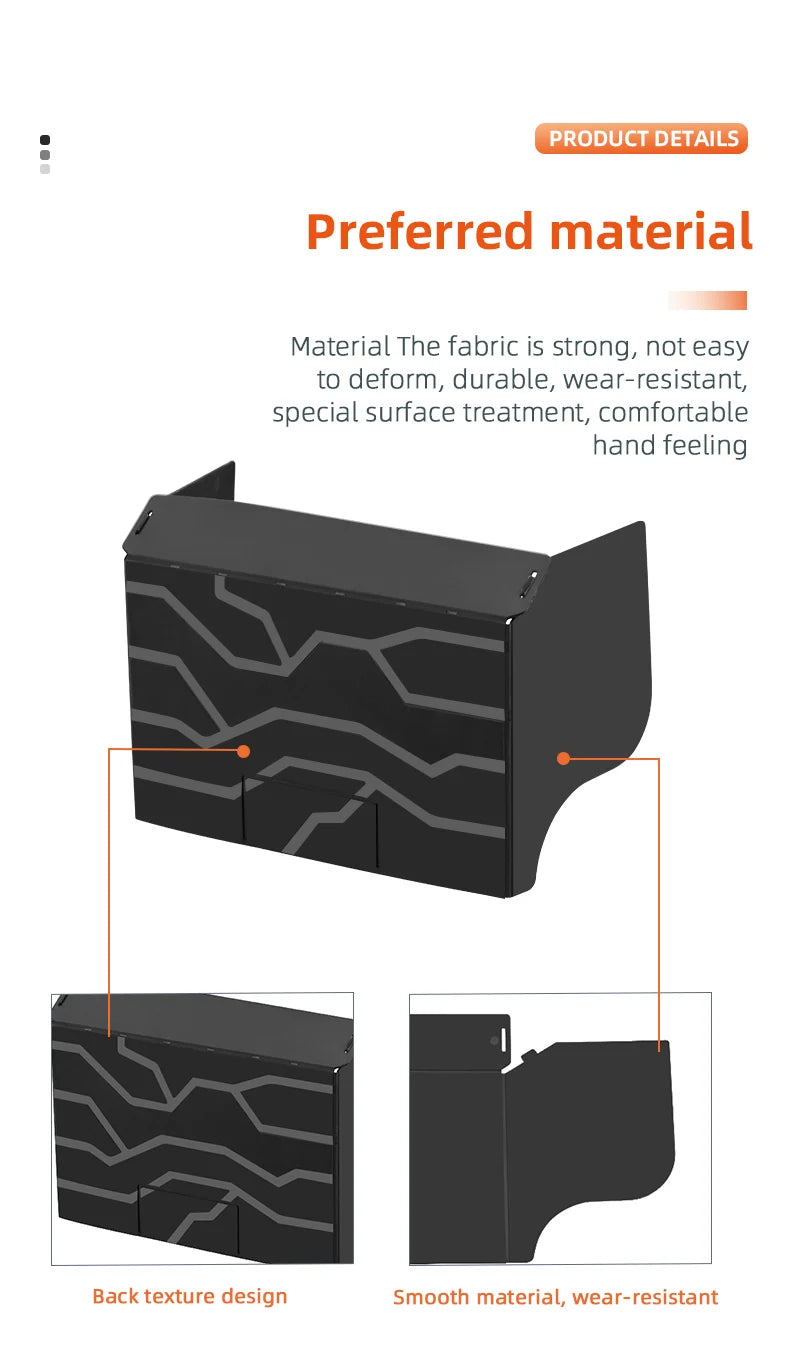 PRODUCT DETAILS

Preferred material

Material The fabric is strong, not easy to deform, durable, wear-resistant, special surface treatment, comfortable hand feeling

Back texture design

Smooth material, wear-resistant