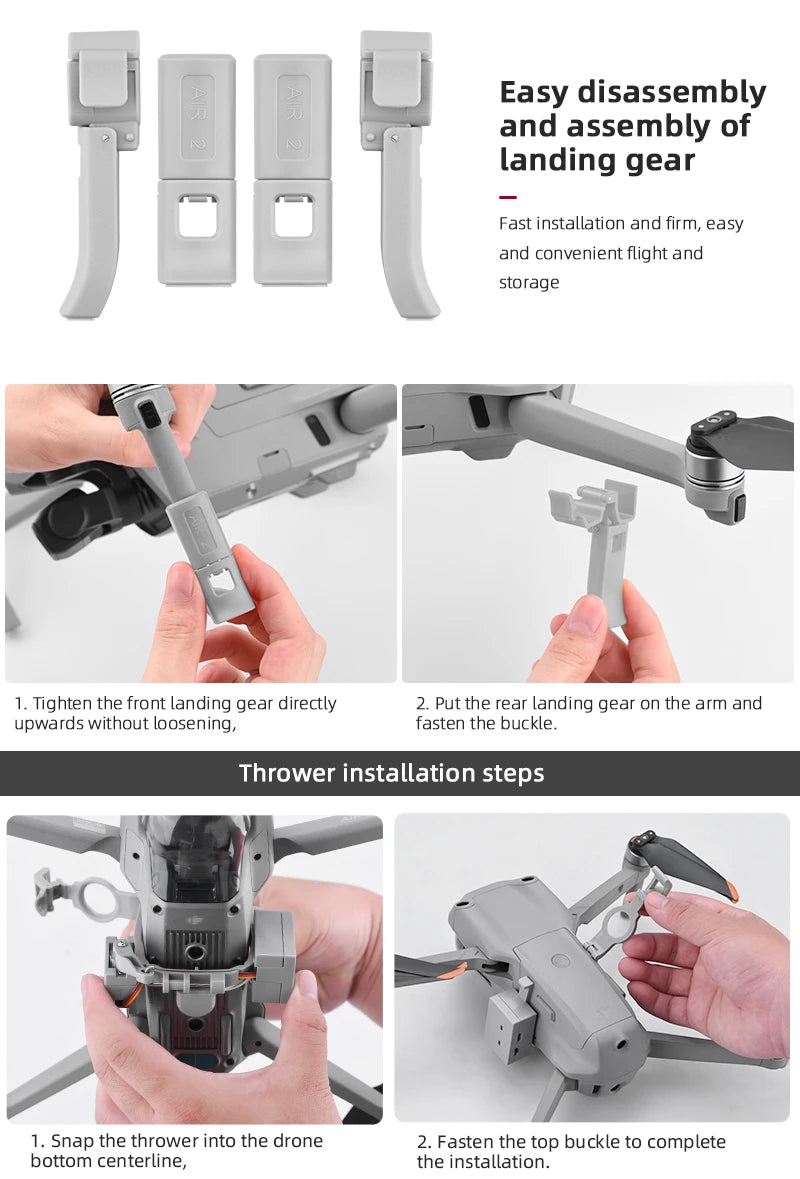 AIR 2

AIR 2

Easy disassembly and assembly of landing gear

Fast installation and firm, easy and convenient flight and storage

AIR 2

1. Tighten the front landing gear directly upwards without loosening,

2. Put the rear landing gear on the arm and fasten the buckle.

Thrower installation steps

1. Snap the thrower into the drone bottom centerline,

2. Fasten the top buckle to complete the installation.