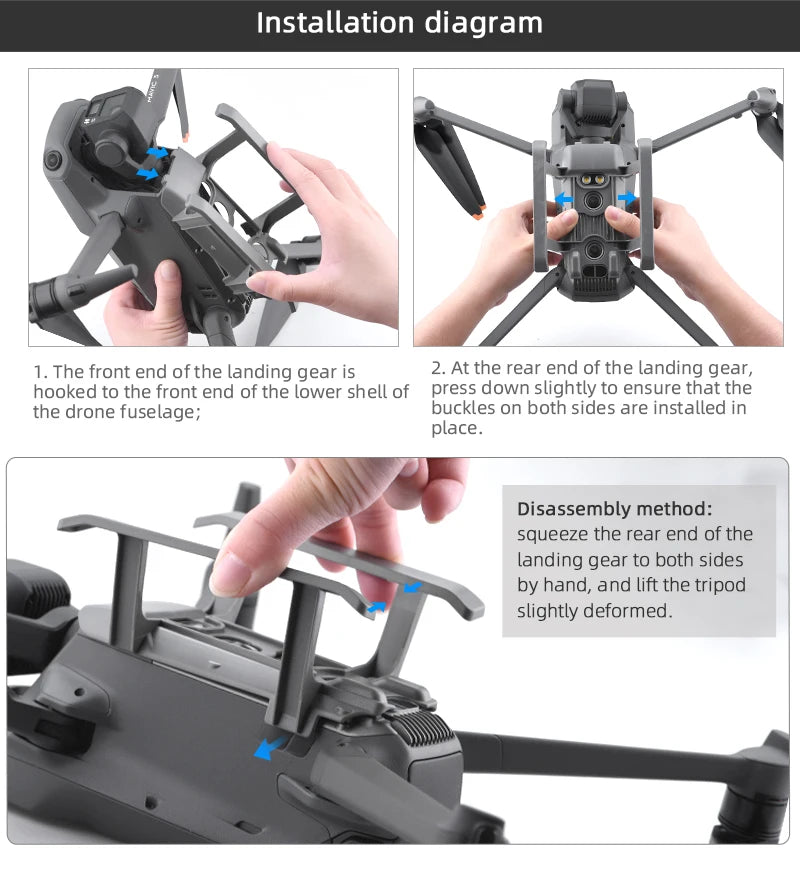 Installation diagram

MAVIC 3

1. The front end of the landing gear is hooked to the front end of the lower shell of the drone fuselage;

2. At the rear end of the landing gear, press down slightly to ensure that the buckles on both sides are installed in place.

Disassembly method:
squeeze the rear end of the landing gear to both sides by hand, and lift the tripod slightly deformed.