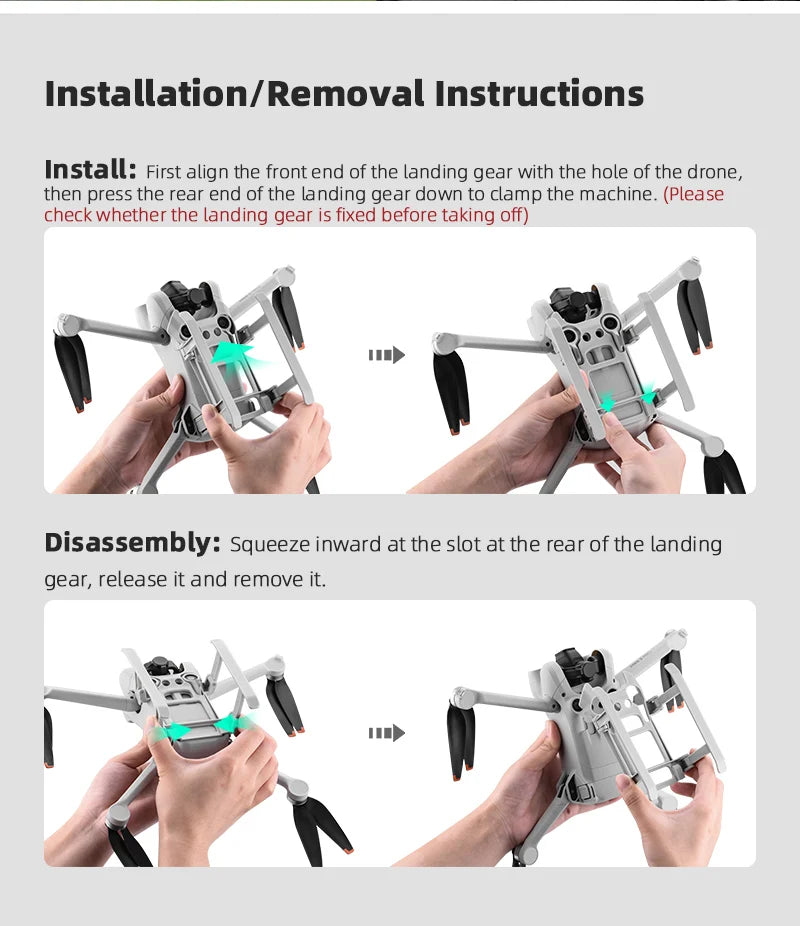 Installation/Removal Instructions

Install: First align the front end of the landing gear with the hole of the drone, then press the rear end of the landing gear down to clamp the machine. (Please check whether the landing gear is fixed before taking off)

Disassembly: Squeeze inward at the slot at the rear of the landing gear, release it and remove it.