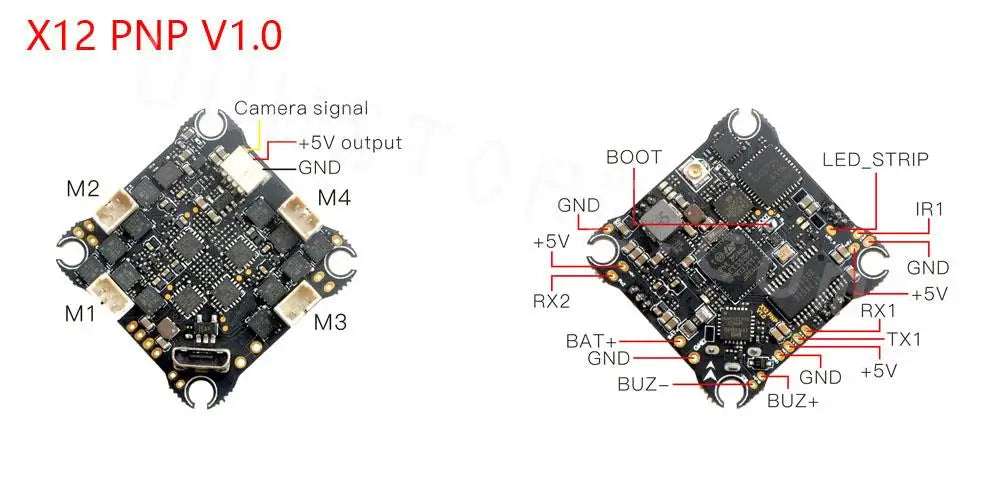 X12 PNP V1.0

Camera signal
+5V output
GND
M2
M4
M1
M3

BOOT
LED_STRIP
GND
IR1
+5V
GND
RX2
+5V
RX1
BAT+
TX1
GND
GND
+5V
BUZ-
BUZ+