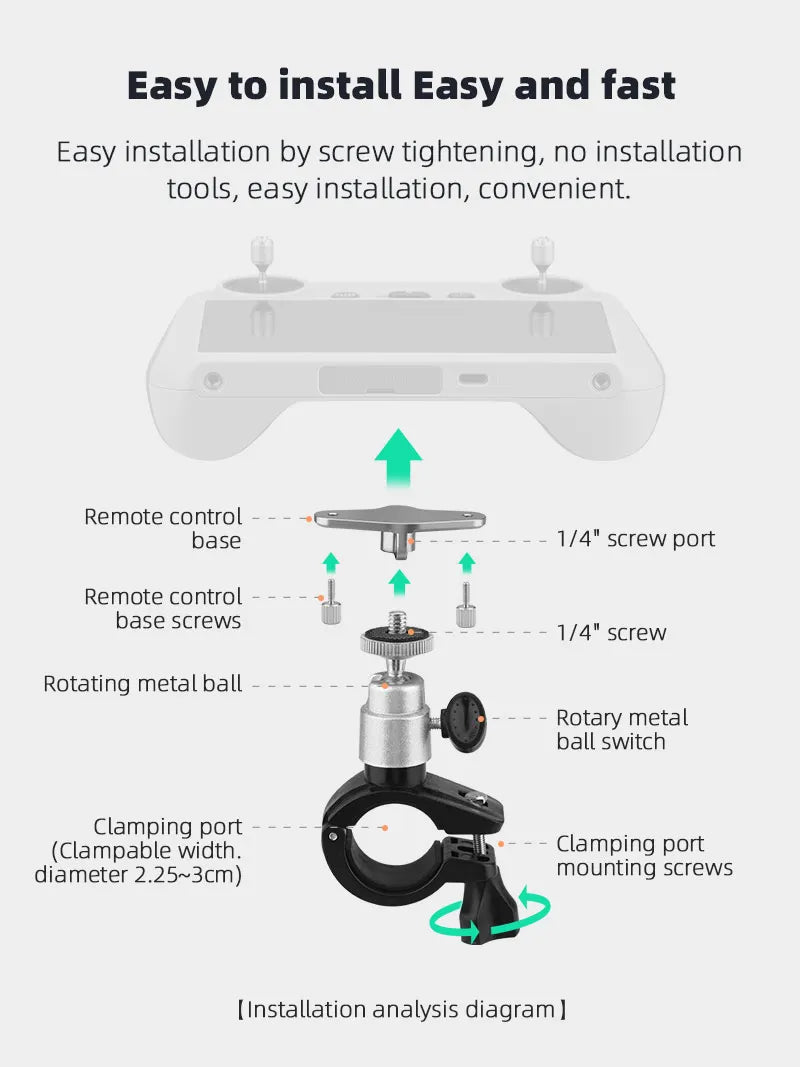 Easy to install Easy and fast

Easy installation by screw tightening, no installation tools, easy installation, convenient.

Remote control base

1/4" screw port

Remote control base screws

1/4" screw

Rotating metal ball

Rotary metal ball switch

Clamping port (Clampable width. diameter 2.25~3cm)

Clamping port mounting screws

【Installation analysis diagram】