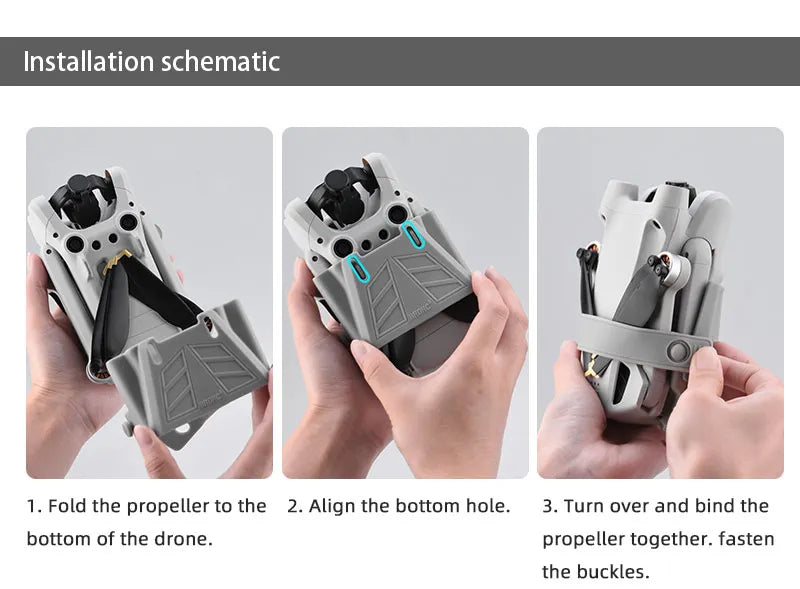 Installation schematic

1. Fold the propeller to the bottom of the drone.

2. Align the bottom hole.

3. Turn over and bind the propeller together. fasten the buckles.