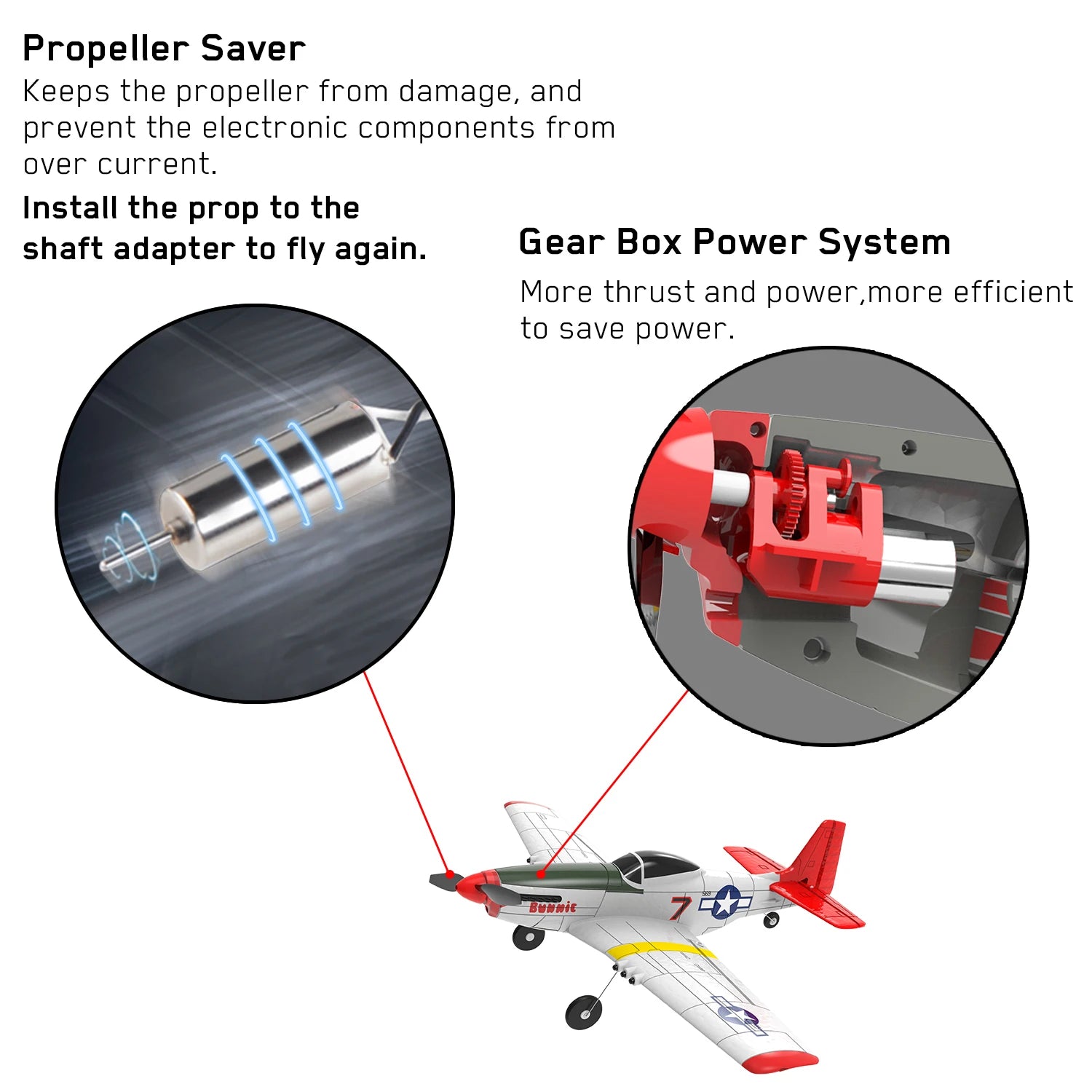 Propeller Saver
Keeps the propeller from damage, and prevent the electronic components from over current.

Install the prop to the shaft adapter to fly again.

Gear Box Power System
More thrust and power,more efficient to save power.

Bunnie
7