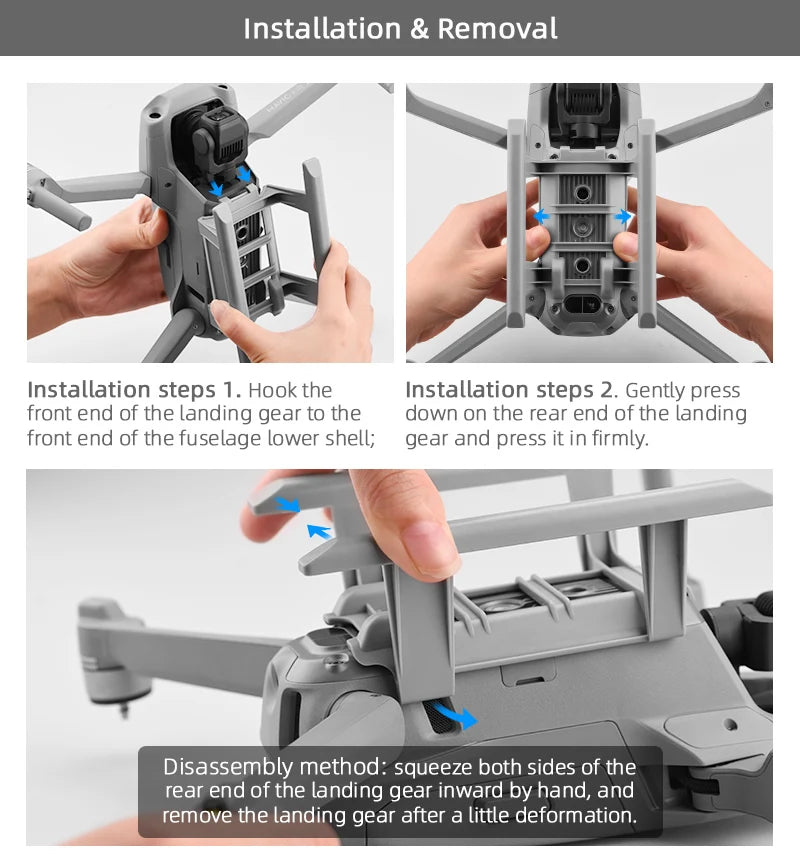 Installation & Removal

Installation steps 1. Hook the front end of the landing gear to the front end of the fuselage lower shell;

Installation steps 2. Gently press down on the rear end of the landing gear and press it in firmly.

Disassembly method: squeeze both sides of the rear end of the landing gear inward by hand, and remove the landing gear after a little deformation.