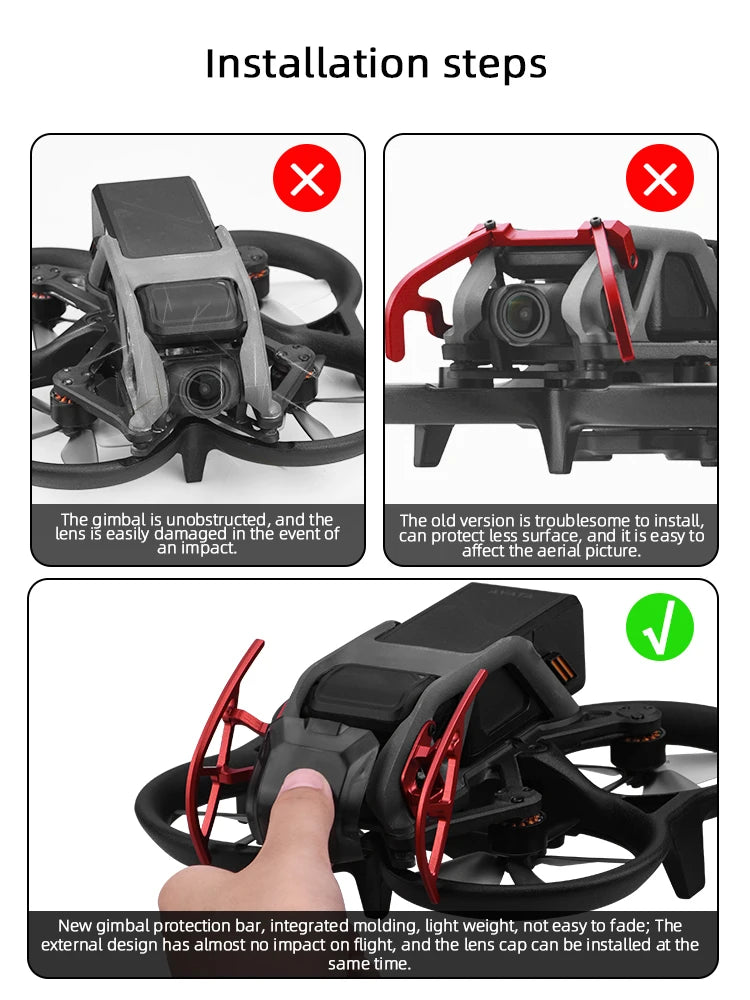 Installation steps

The gimbal is unobstructed, and the lens is easily damaged in the event of an impact.

The old version is troublesome to install, can protect less surface, and it is easy to affect the aerial picture.

New gimbal protection bar, integrated molding, light weight, not easy to fade; The external design has almost no impact on flight, and the lens cap can be installed at the same time.