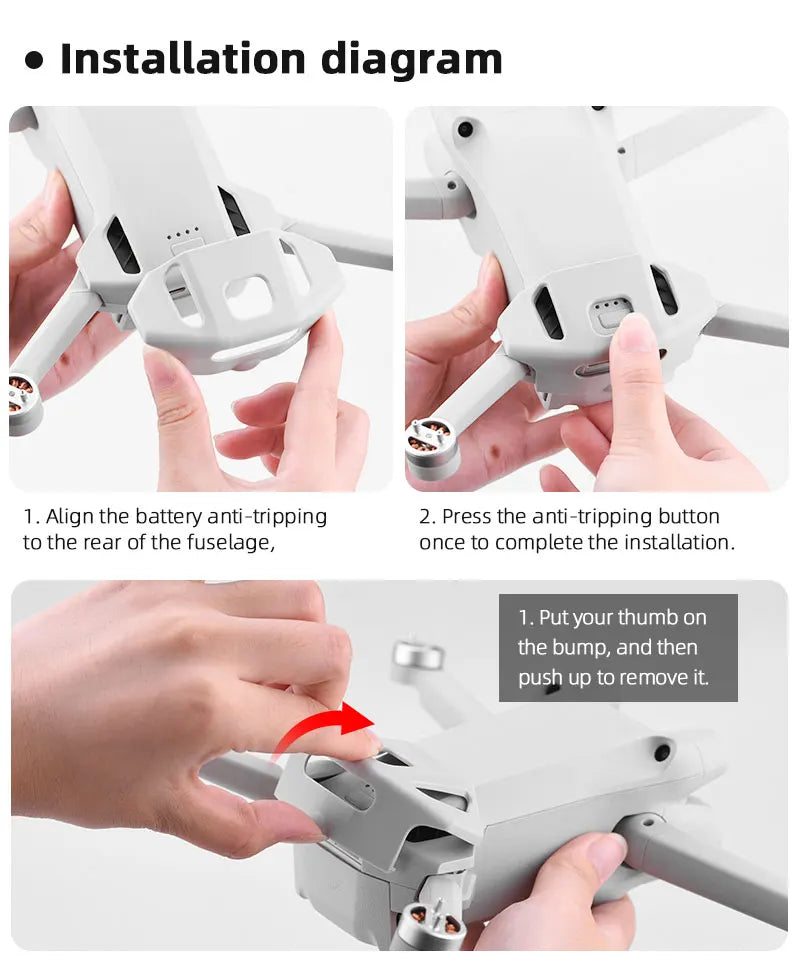 • Installation diagram

1. Align the battery anti-tripping to the rear of the fuselage,

2. Press the anti-tripping button once to complete the installation.

1. Put your thumb on the bump, and then push up to remove it.