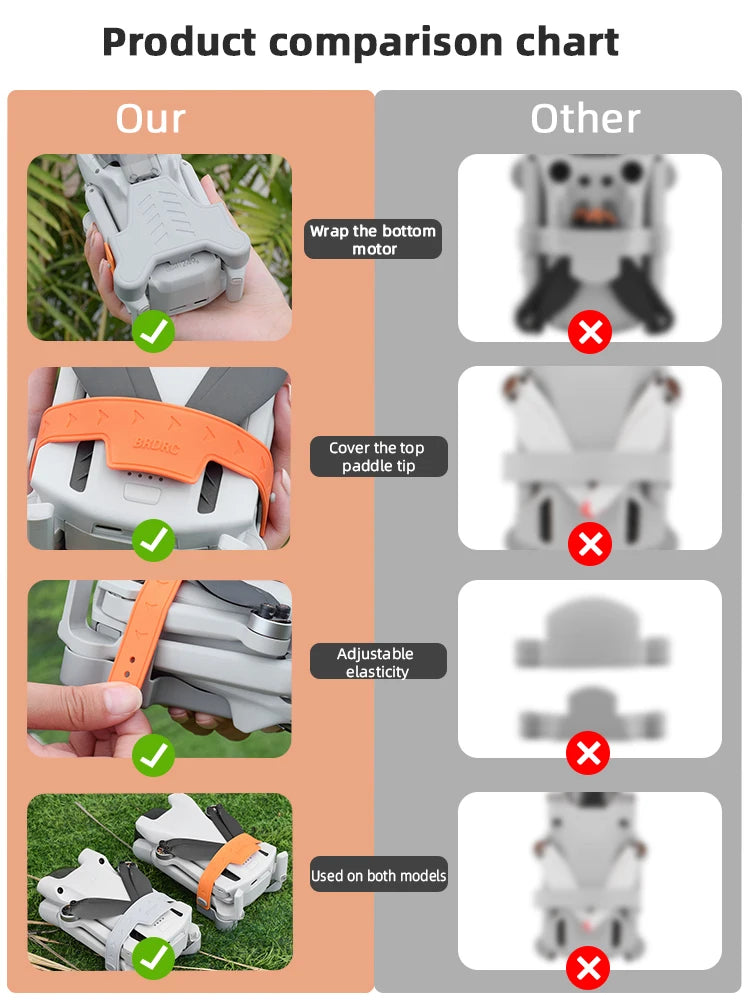 Product comparison chart

Our

Other

Wrap the bottom motor

BRDRC

Cover the top paddle tip

Adjustable elasticity

Used on both models