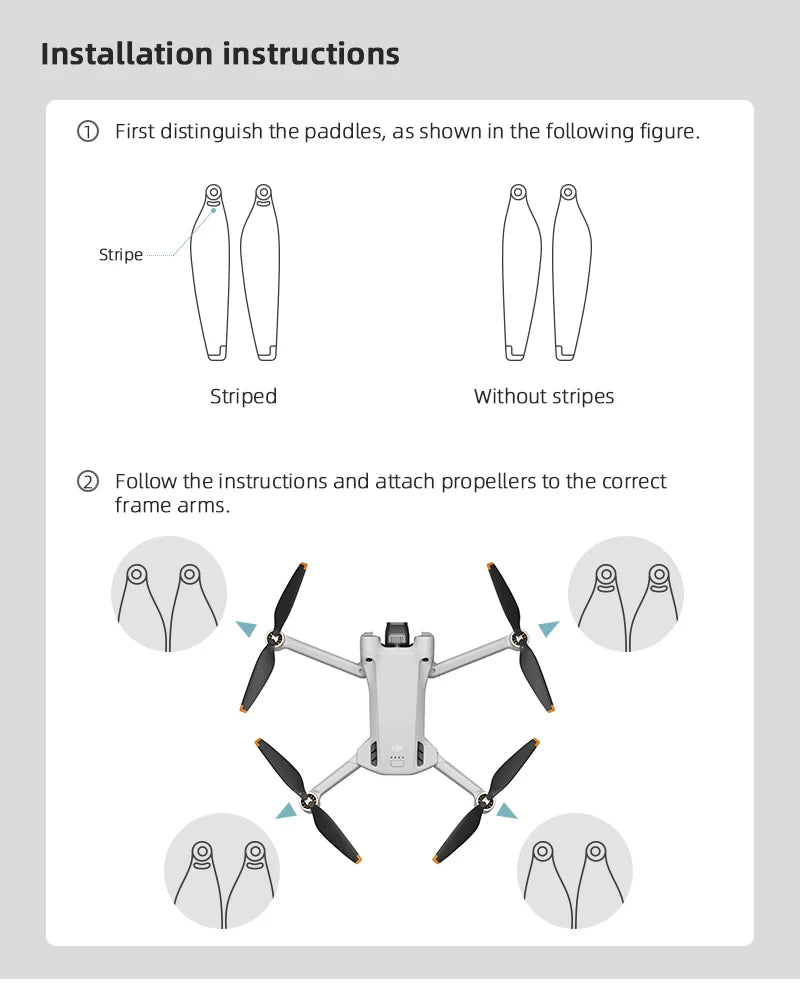 Installation instructions

① First distinguish the paddles, as shown in the following figure.

Stripe

Striped

Without stripes

② Follow the instructions and attach propellers to the correct frame arms.