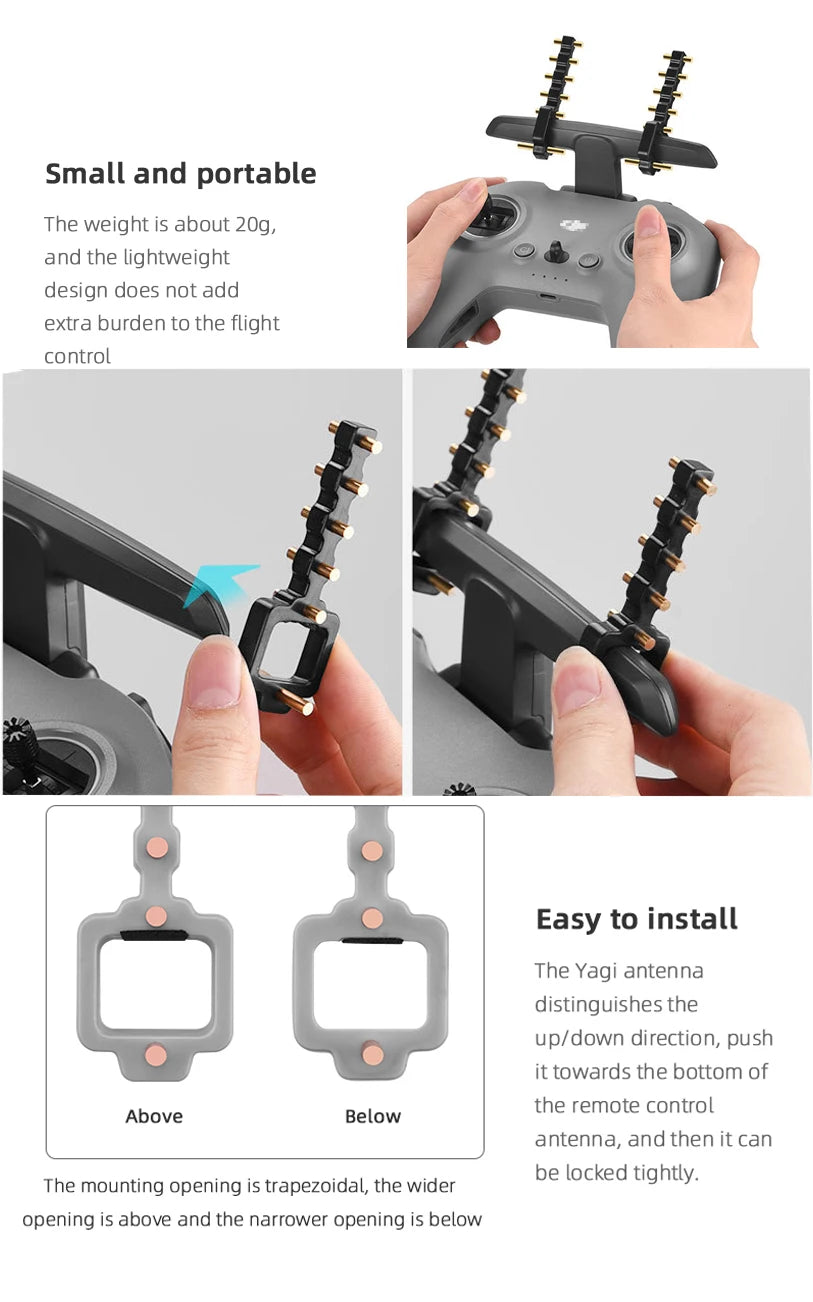 Small and portable

The weight is about 20g, and the lightweight design does not add extra burden to the flight control

Above

Below

The mounting opening is trapezoidal, the wider opening is above and the narrower opening is below

Easy to install

The Yagi antenna distinguishes the up/down direction, push it towards the bottom of the remote control antenna, and then it can be locked tightly.