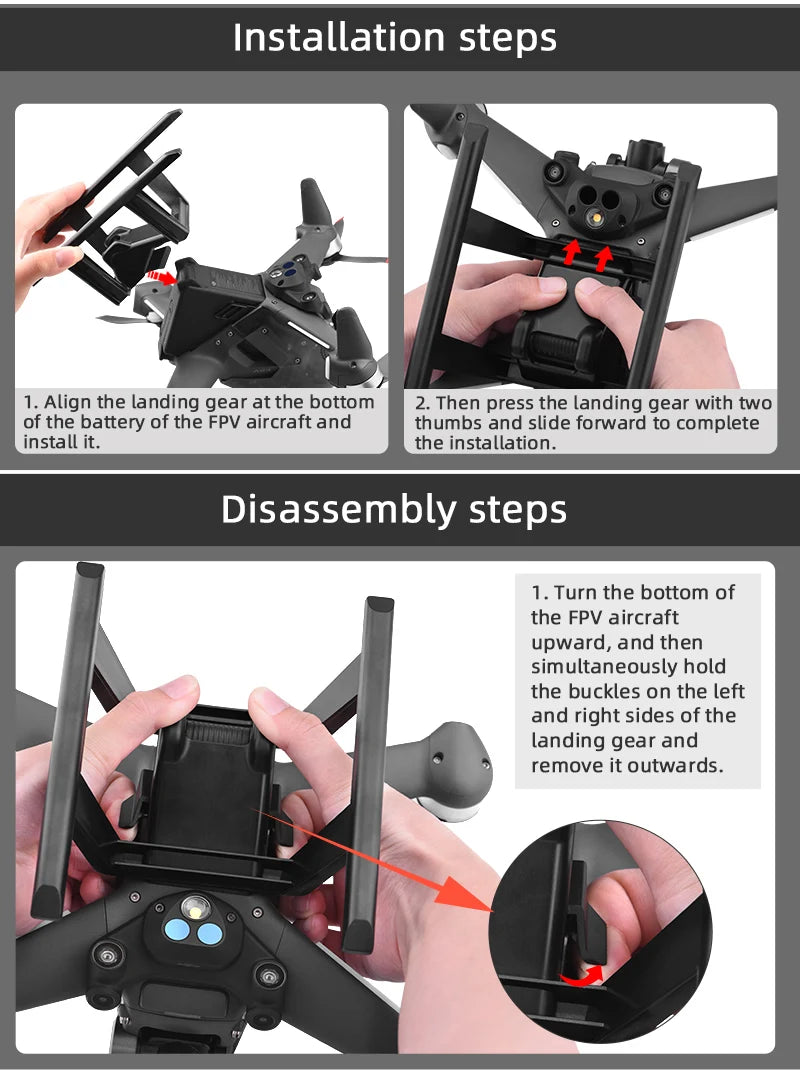 Installation steps

1. Align the landing gear at the bottom of the battery of the FPV aircraft and install it.

2. Then press the landing gear with two thumbs and slide forward to complete the installation.

Disassembly steps

1. Turn the bottom of the FPV aircraft upward, and then simultaneously hold the buckles on the left and right sides of the landing gear and remove it outwards.