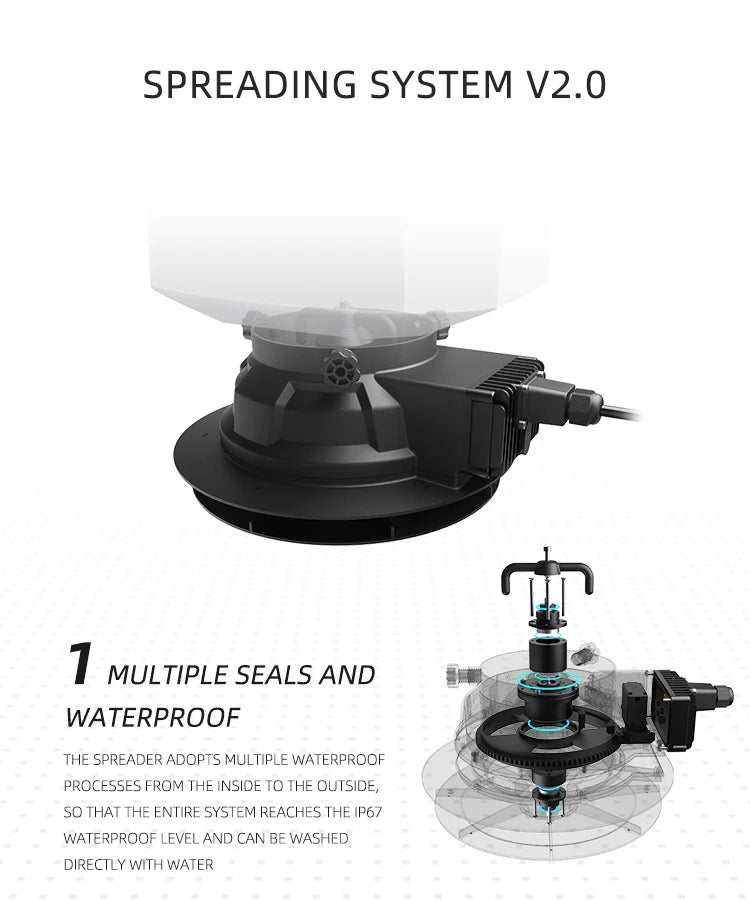 SPREADING SYSTEM V2.0

1 MULTIPLE SEALS AND WATERPROOF

THE SPREADER ADOPTS MULTIPLE WATERPROOF PROCESSES FROM THE INSIDE TO THE OUTSIDE, SO THAT THE ENTIRE SYSTEM REACHES THE IP67 WATERPROOF LEVEL AND CAN BE WASHED DIRECTLY WITH WATER