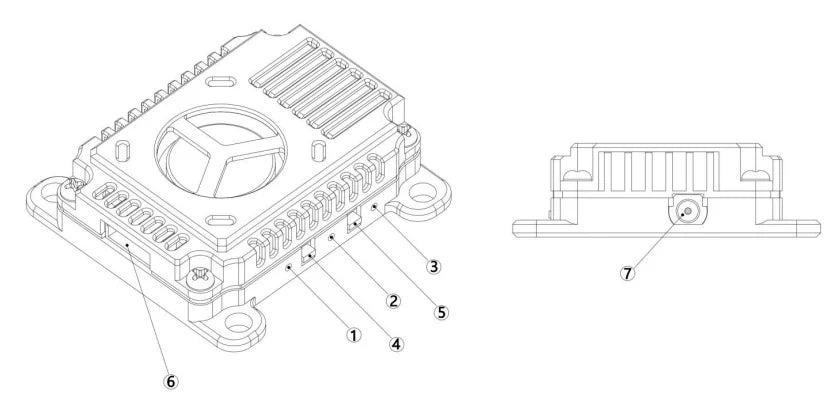 ③
②
⑤
①
④
⑥
⑦