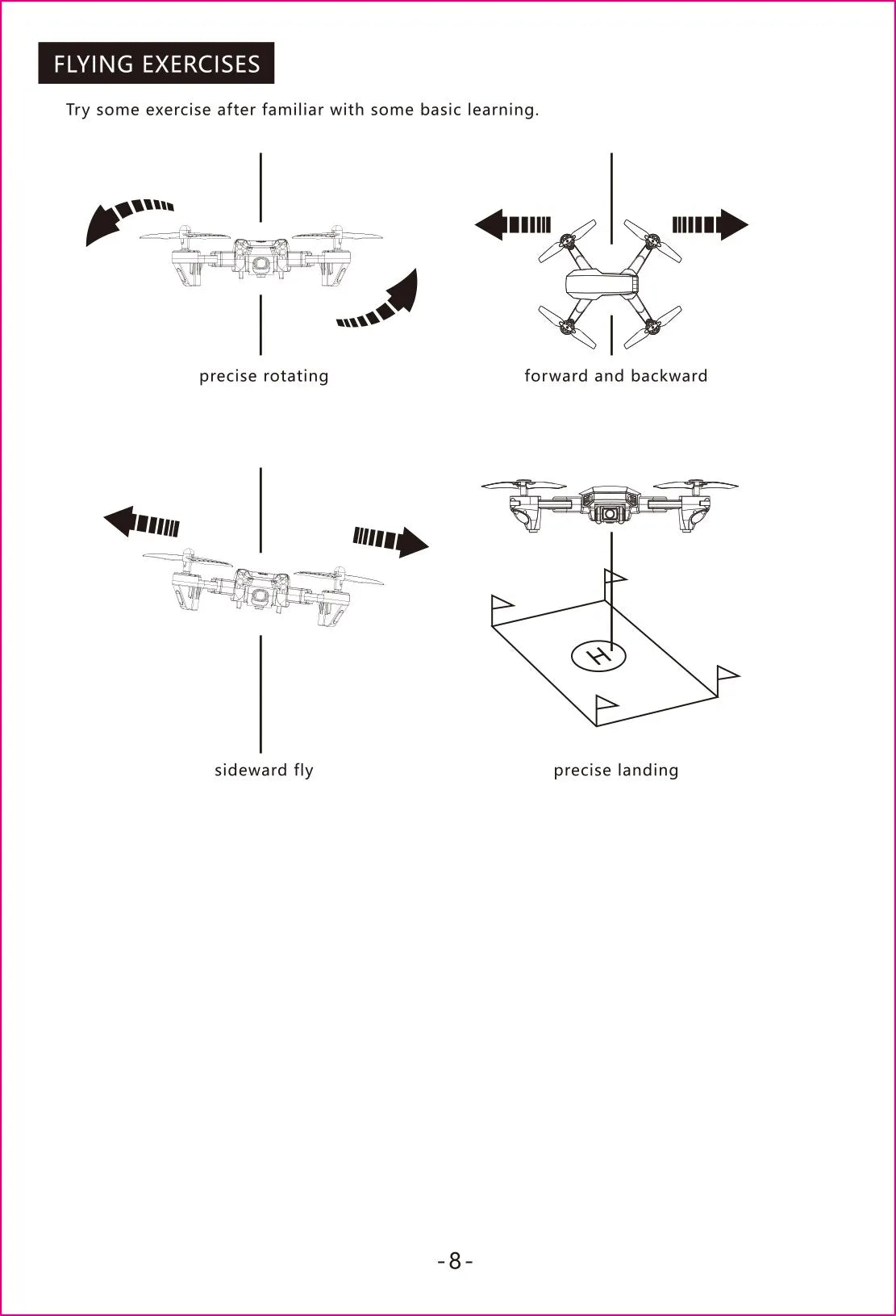 FLYING EXERCISES

Try some exercise after familiar with some basic learning.

precise rotating

forward and backward

sideward fly

H

precise landing

-8-