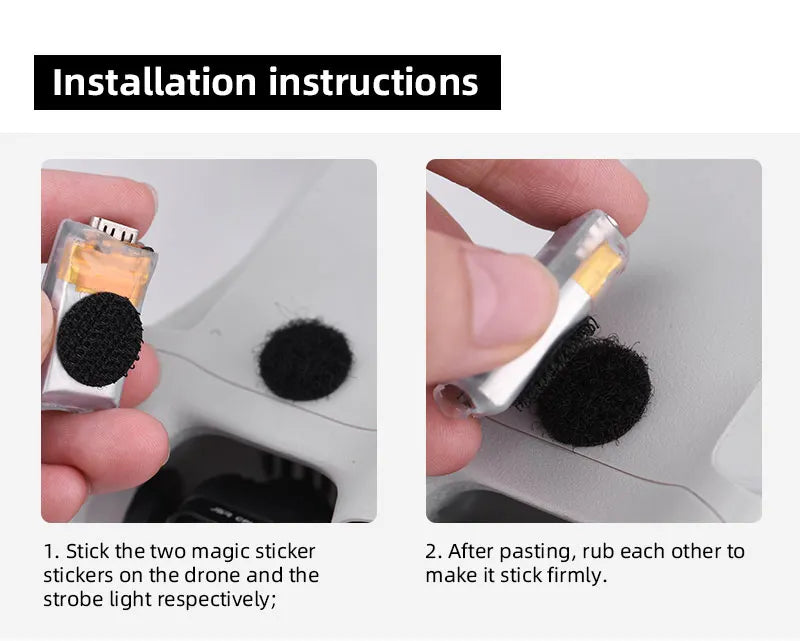 Installation instructions

1. Stick the two magic sticker stickers on the drone and the strobe light respectively;

2. After pasting, rub each other to make it stick firmly.